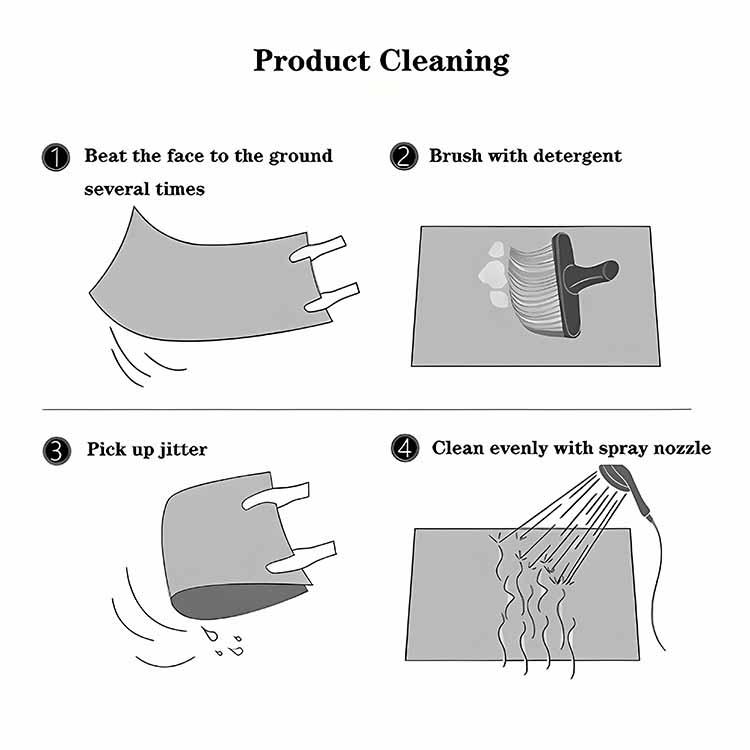 Product Cleaning

1 Beat the face to the ground several times

2 Brush with detergent

3 Pick up jitter

4 Clean evenly with spray nozzle