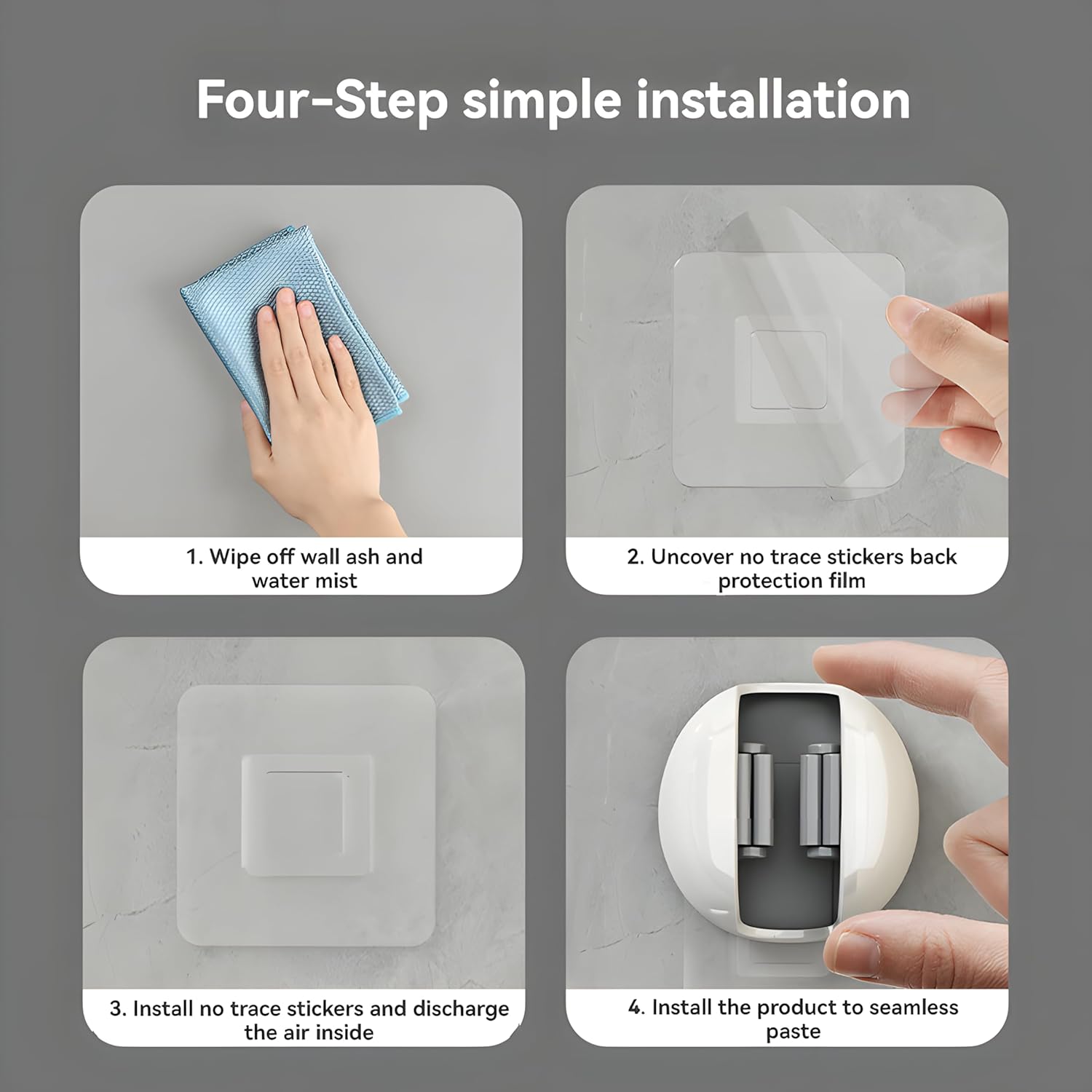 Four-Step simple installation

1. Wipe off wall ash and water mist

2. Uncover no trace stickers back protection film

3. Install no trace stickers and discharge the air inside

4. Install the product to seamless paste