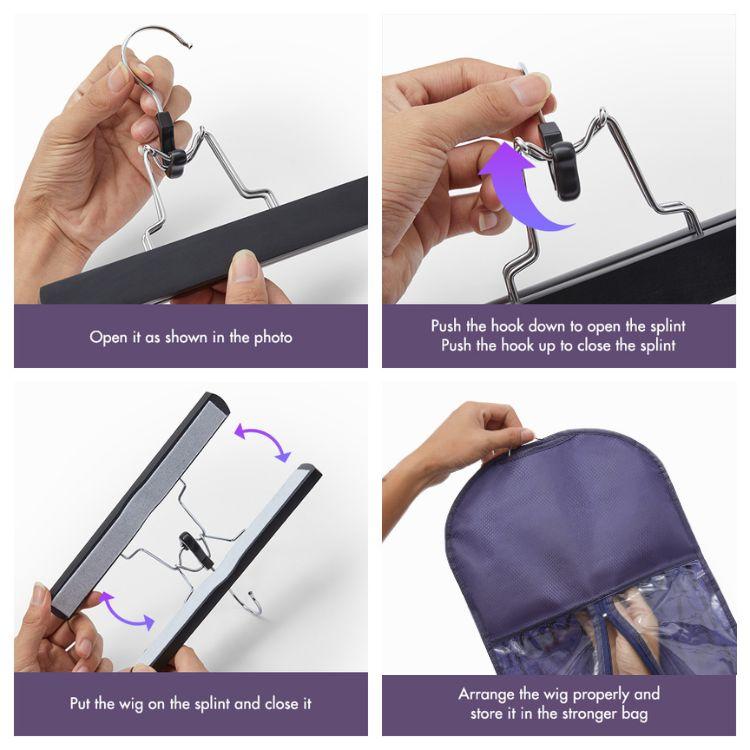 Open it as shown in the photo

Push the hook down to open the splint
Push the hook up to close the splint

Put the wig on the splint and close it

Arrange the wig properly and
store it in the stronger bag