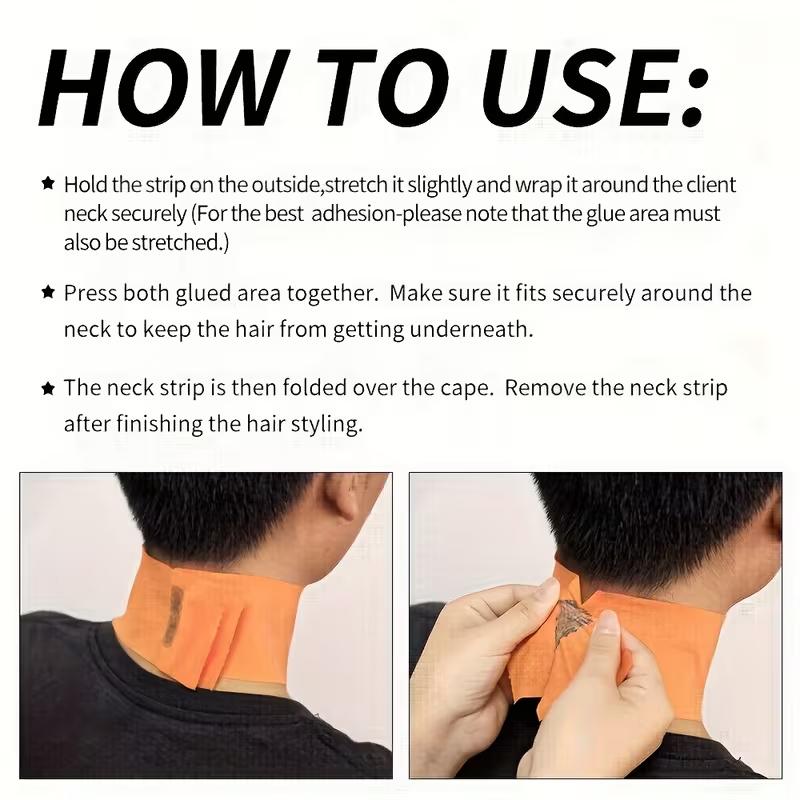 HOW TO USE:

★ Hold the strip on the outside,stretch it slightly and wrap it around the client neck securely (For the best adhesion-please note that the glue area must also be stretched.)

★ Press both glued area together. Make sure it fits securely around the neck to keep the hair from getting underneath.

★ The neck strip is then folded over the cape. Remove the neck strip after finishing the hair styling.