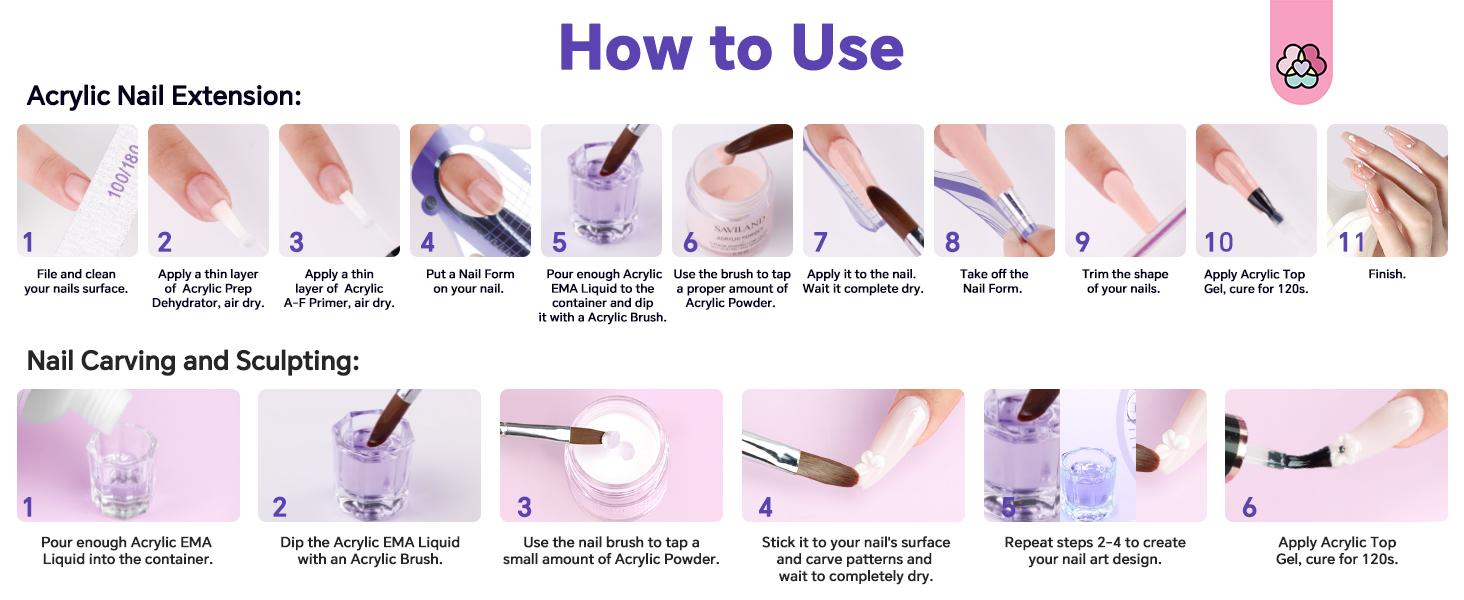 How to Use

Acrylic Nail Extension:

100/180

1
File and clean your nails surface.

2
Apply a thin layer of Acrylic Prep Dehydrator, air dry.

3
Apply a thin layer of Acrylic A-F Primer, air dry.

4
Put a Nail Form on your nail.

5
Pour enough Acrylic EMA Liquid to the container and dip it with a Acrylic Brush.

SAVILAND
ACRYLIC POWDER

6
Use the brush to tap a proper amount of Acrylic Powder.

7
Apply it to the nail. Wait it complete dry.

8
Take off the Nail Form.

9
Trim the shape of your nails.

10
Apply Acrylic Top Gel, cure for 120s.

11
Finish.

Nail Carving and Sculpting:

1
Pour enough Acrylic EMA Liquid into the container.

2
Dip the Acrylic EMA Liquid with an Acrylic Brush.

3
Use the nail brush to tap a small amount of Acrylic Powder.

4
Stick it to your nail's surface and carve patterns and wait to completely dry.

5
Repeat steps 2-4 to create your nail art design.

6
Apply Acrylic Top Gel, cure for 120s.