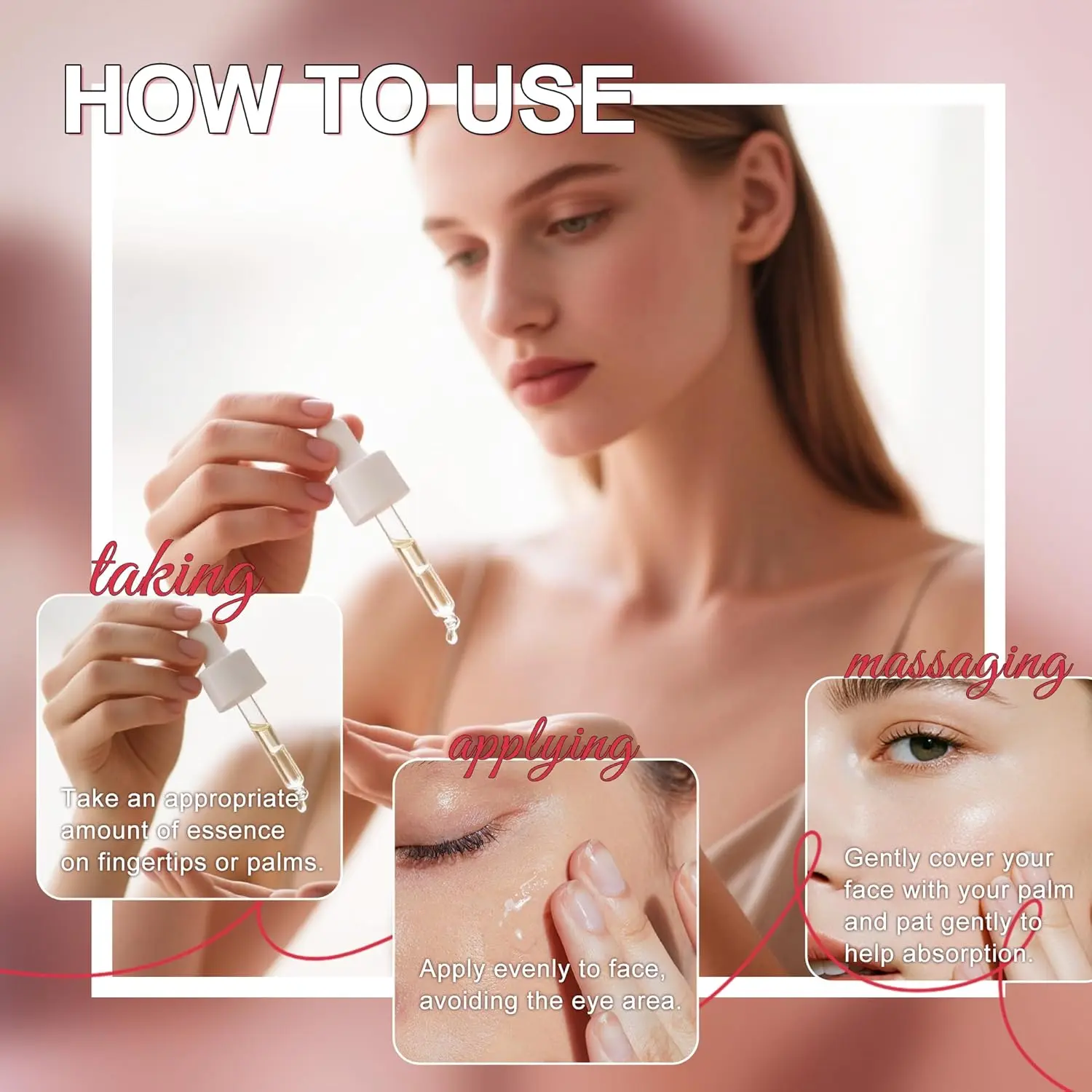 HOW TO USE

taking

Take an appropriate amount of essence on fingertips or palms.

applying

Apply evenly to face, avoiding the eye area.

massaging

Gently cover your face with your palm and pat gently to help absorption.