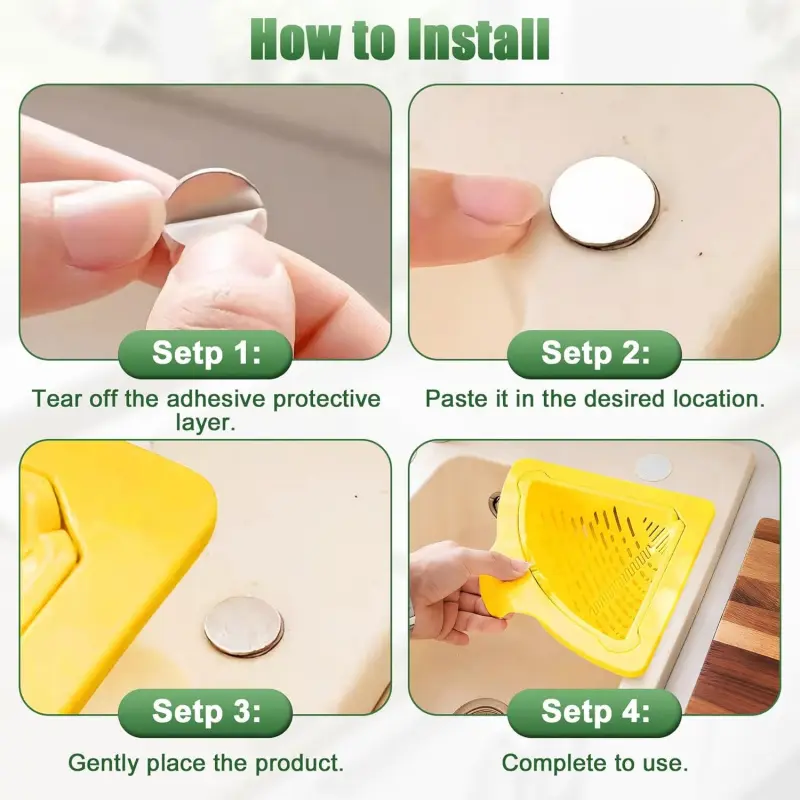 How to Install

Setp 1:

Tear off the adhesive protective layer.

Setp 2:

Paste it in the desired location.

Setp 3:

Gently place the product.

Setp 4:

Complete to use.