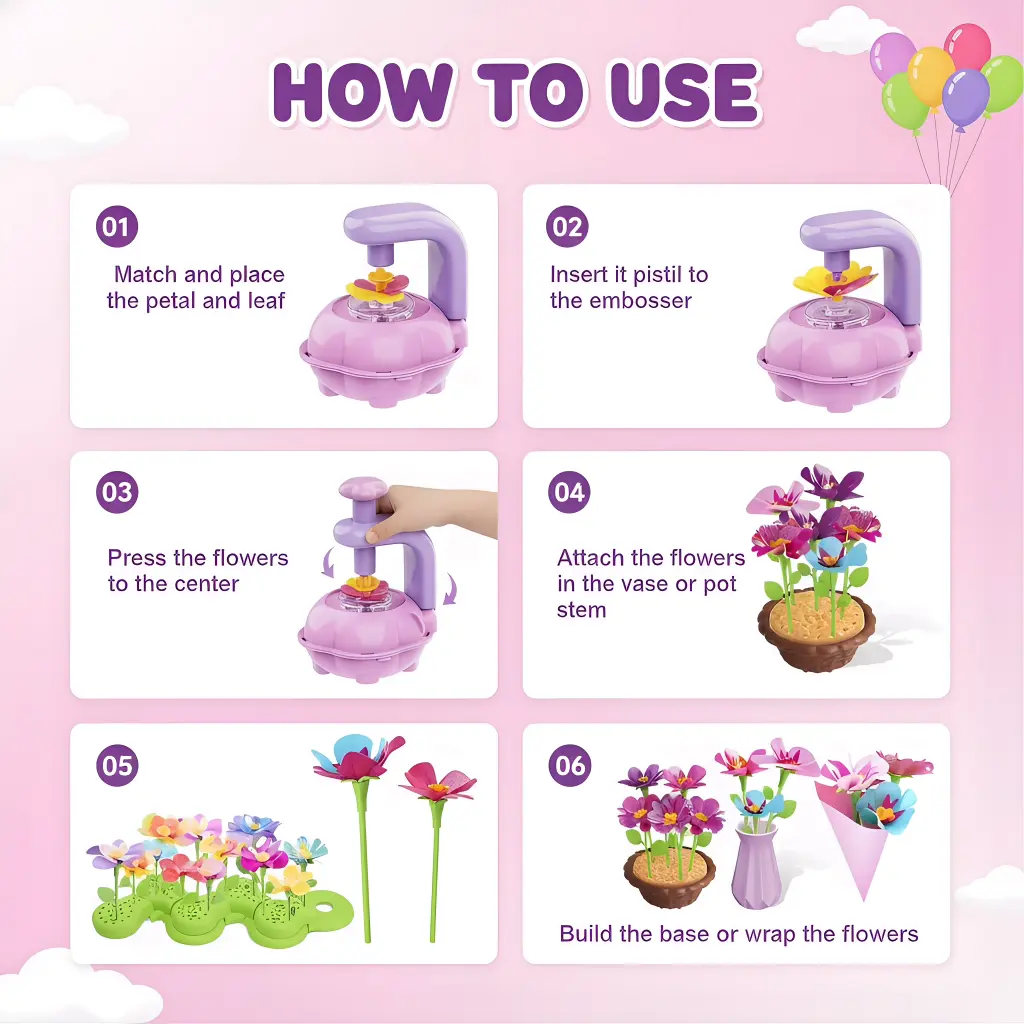 HOW TO USE

01

Match and place the petal and leaf

02

Insert it pistil to the embosser

03

Press the flowers to the center

04

Attach the flowers in the vase or pot stem

05

06

Build the base or wrap the flowers