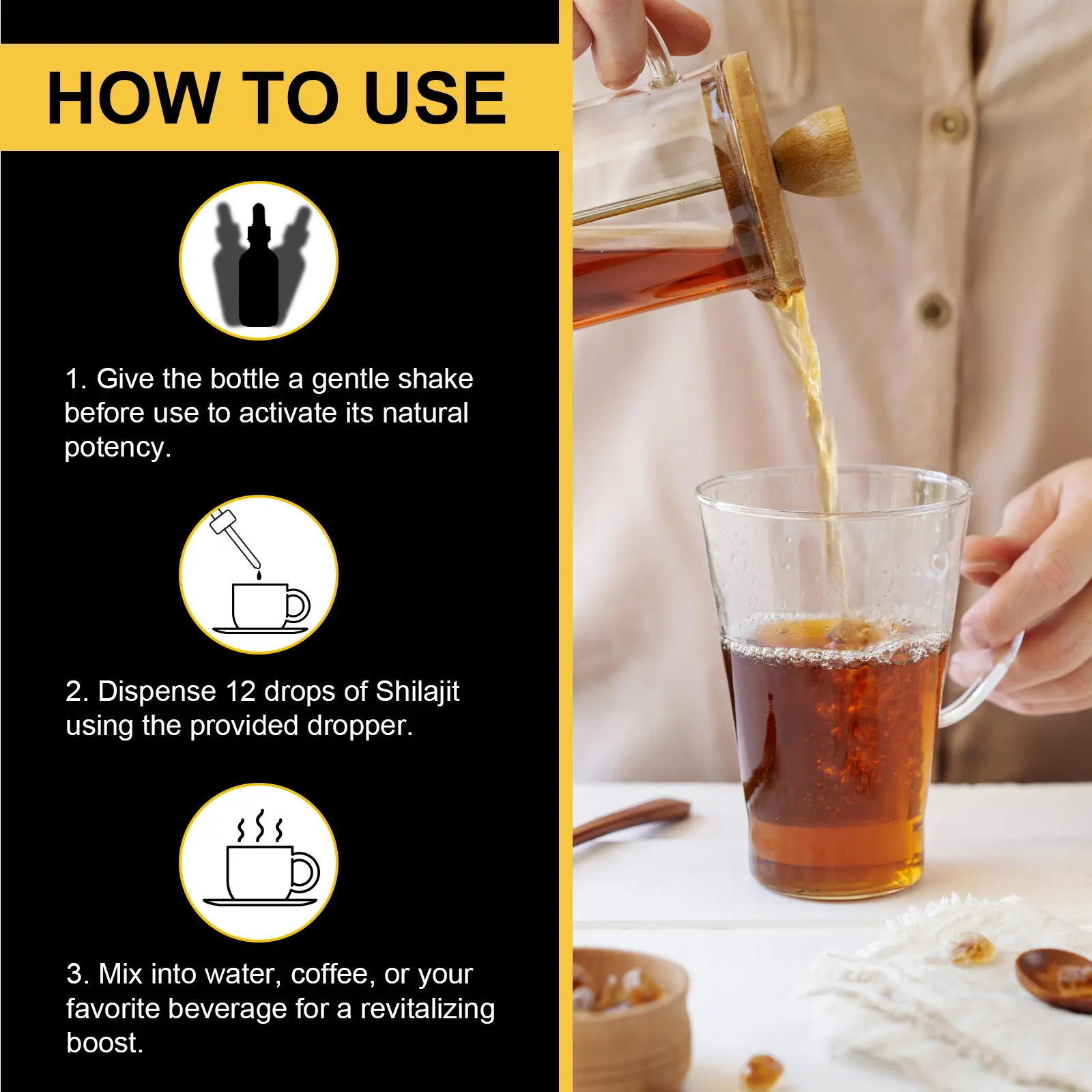 HOW TO USE

1. Give the bottle a gentle shake before use to activate its natural potency.

2. Dispense 12 drops of Shilajit using the provided dropper.

3. Mix into water, coffee, or your favorite beverage for a revitalizing boost.