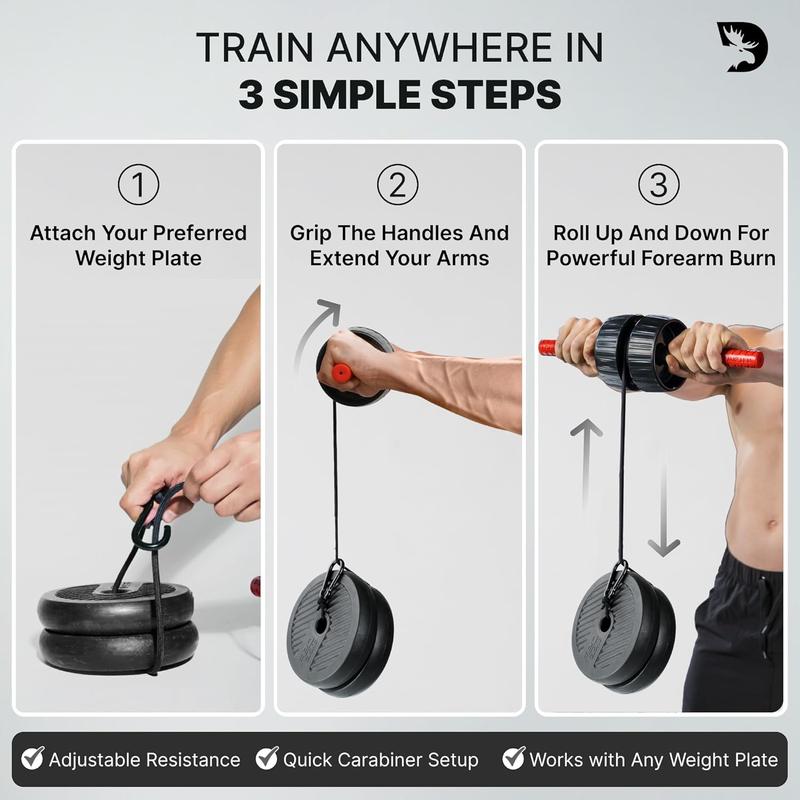 TRAIN ANYWHERE IN
3 SIMPLE STEPS

1
Attach Your Preferred Weight Plate

2
Grip The Handles And Extend Your Arms

3
Roll Up And Down For Powerful Forearm Burn

Adjustable Resistance
Quick Carabiner Setup
Works with Any Weight Plate