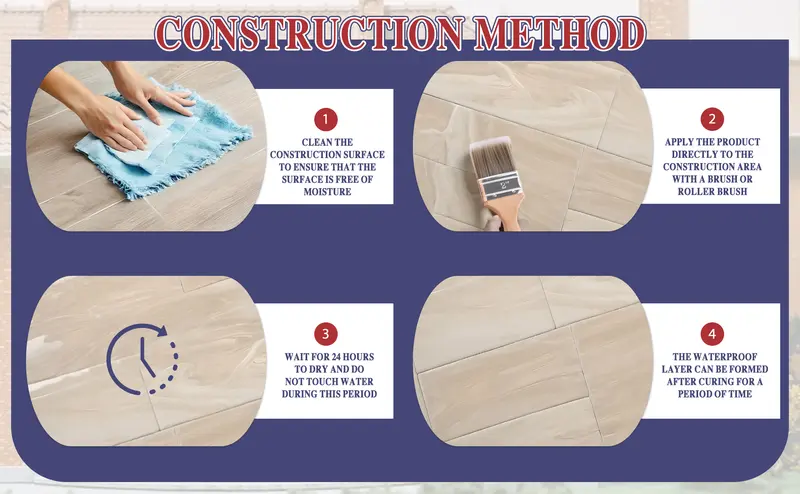 CONSTRUCTION METHOD

1

CLEAN THE CONSTRUCTION SURFACE TO ENSURE THAT THE SURFACE IS FREE OF MOISTURE

2

APPLY THE PRODUCT DIRECTLY TO THE CONSTRUCTION AREA WITH A BRUSH OR ROLLER BRUSH

3

WAIT FOR 24 HOURS TO DRY AND DO NOT TOUCH WATER DURING THIS PERIOD

4

THE WATERPROOF LAYER CAN BE FORMED AFTER CURING FOR A PERIOD OF TIME