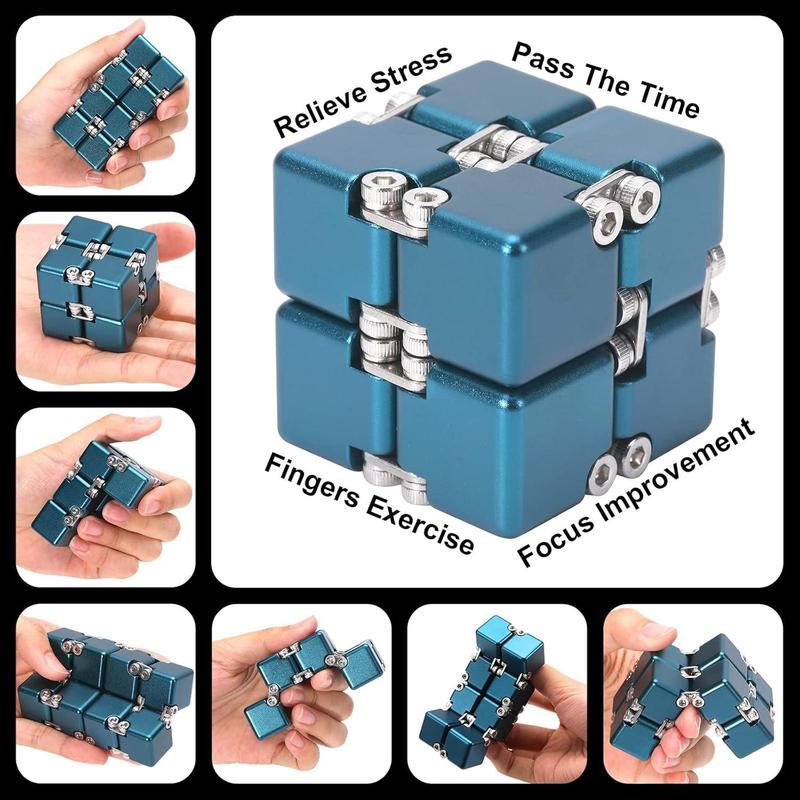 Relieve Stress

Pass The Time

Fingers Exercise

Focus Improvement