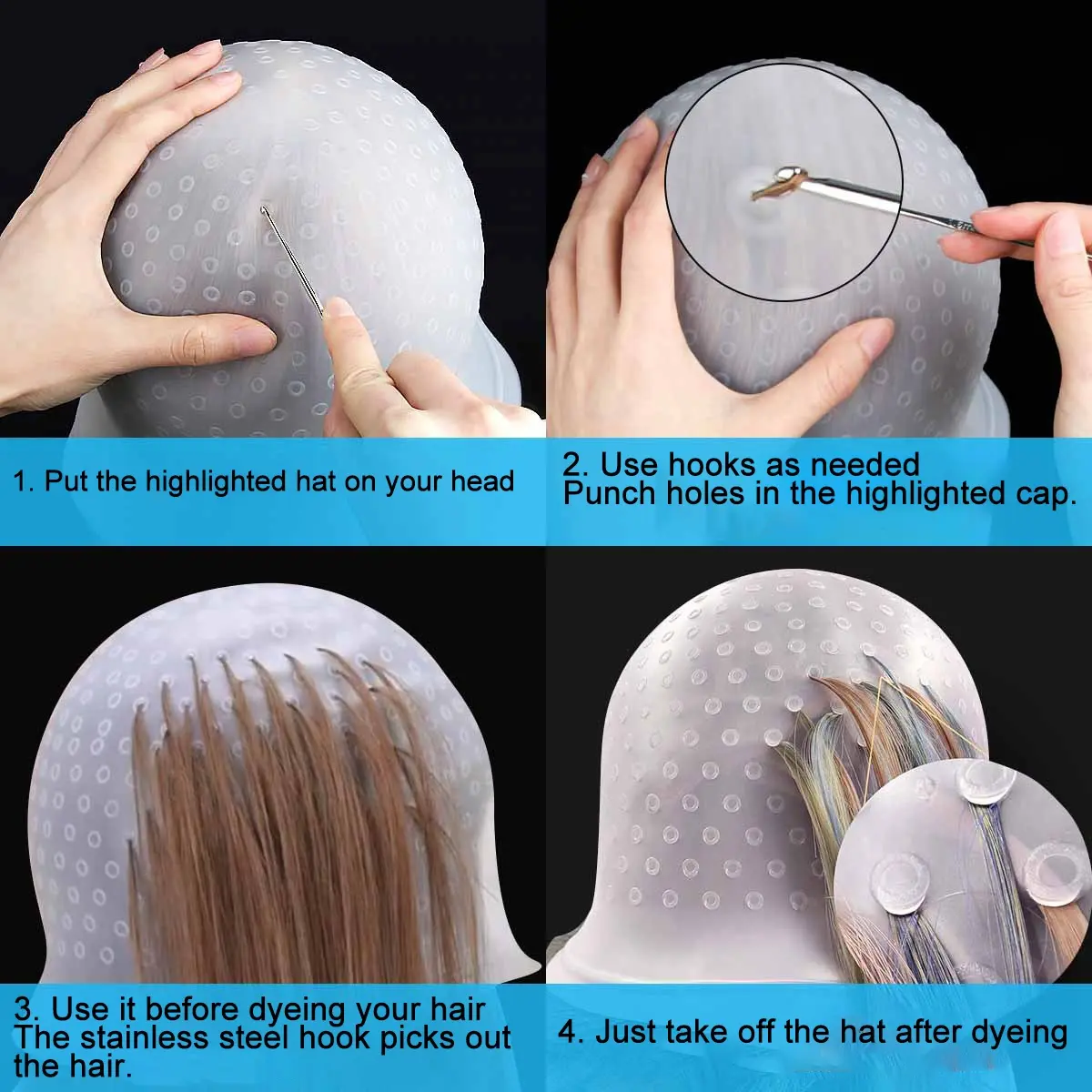 1. Put the highlighted hat on your head

2. Use hooks as needed
Punch holes in the highlighted cap.

3. Use it before dyeing your hair
The stainless steel hook picks out the hair.

4. Just take off the hat after dyeing