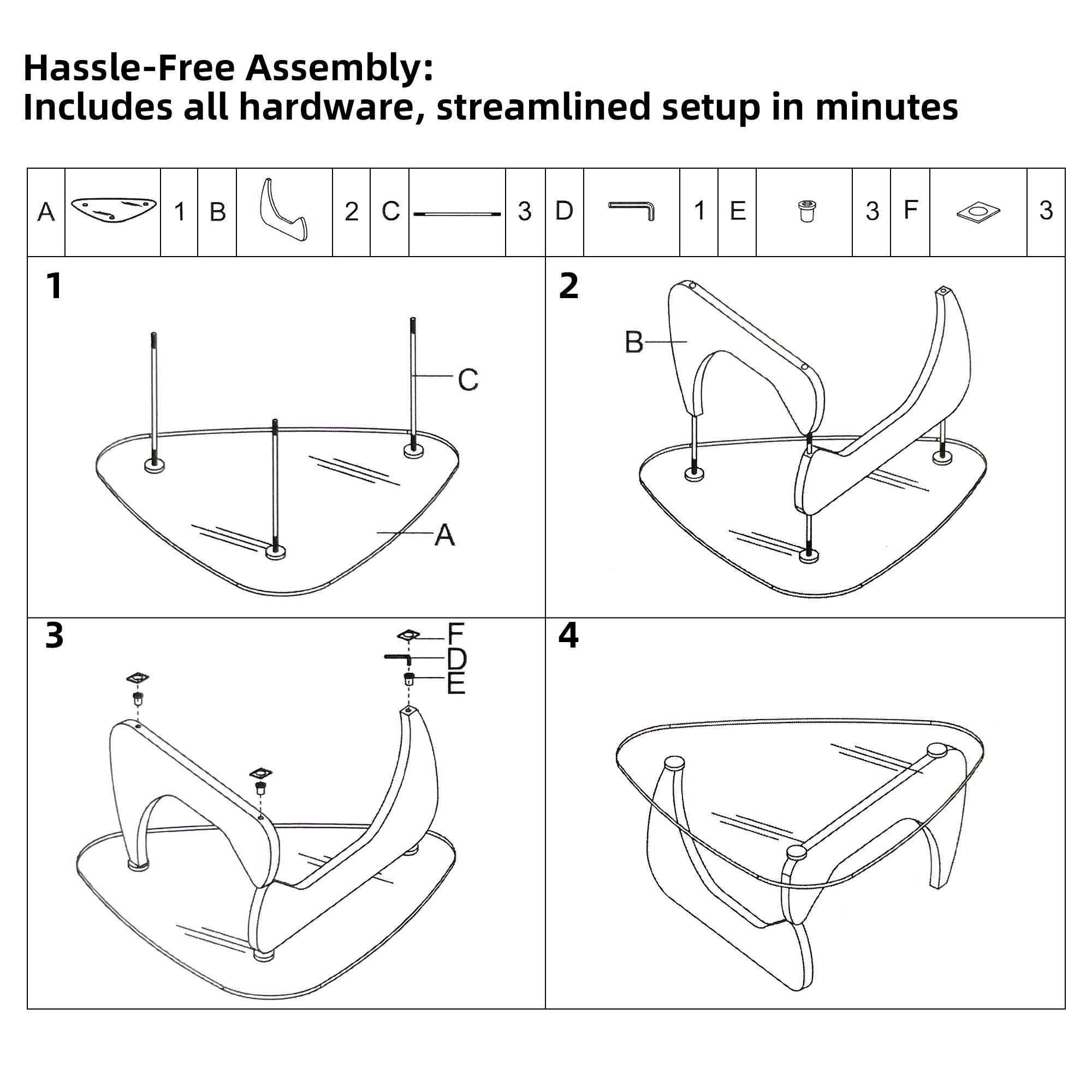 Hassle-Free Assembly:
Includes all hardware, streamlined setup in minutes

| A |  | 1 | B |  | 2 | C |  | 3 | D |  | 1 | E |  | 3 | F |  | 3 |
|---|---|---|---|---|---|---|---|---|---|---|---|---|---|---|---|---|---|

1

C

A

2

B

3

F

D

E

4