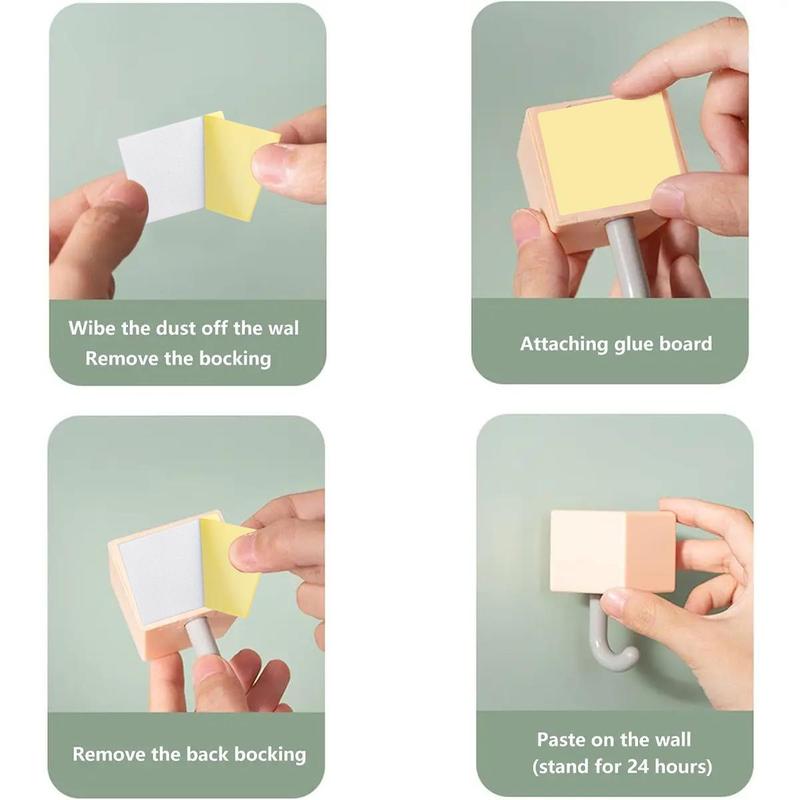 Wibe the dust off the wal
Remove the bocking

Attaching glue board

Remove the back bocking

Paste on the wall
(stand for 24 hours)