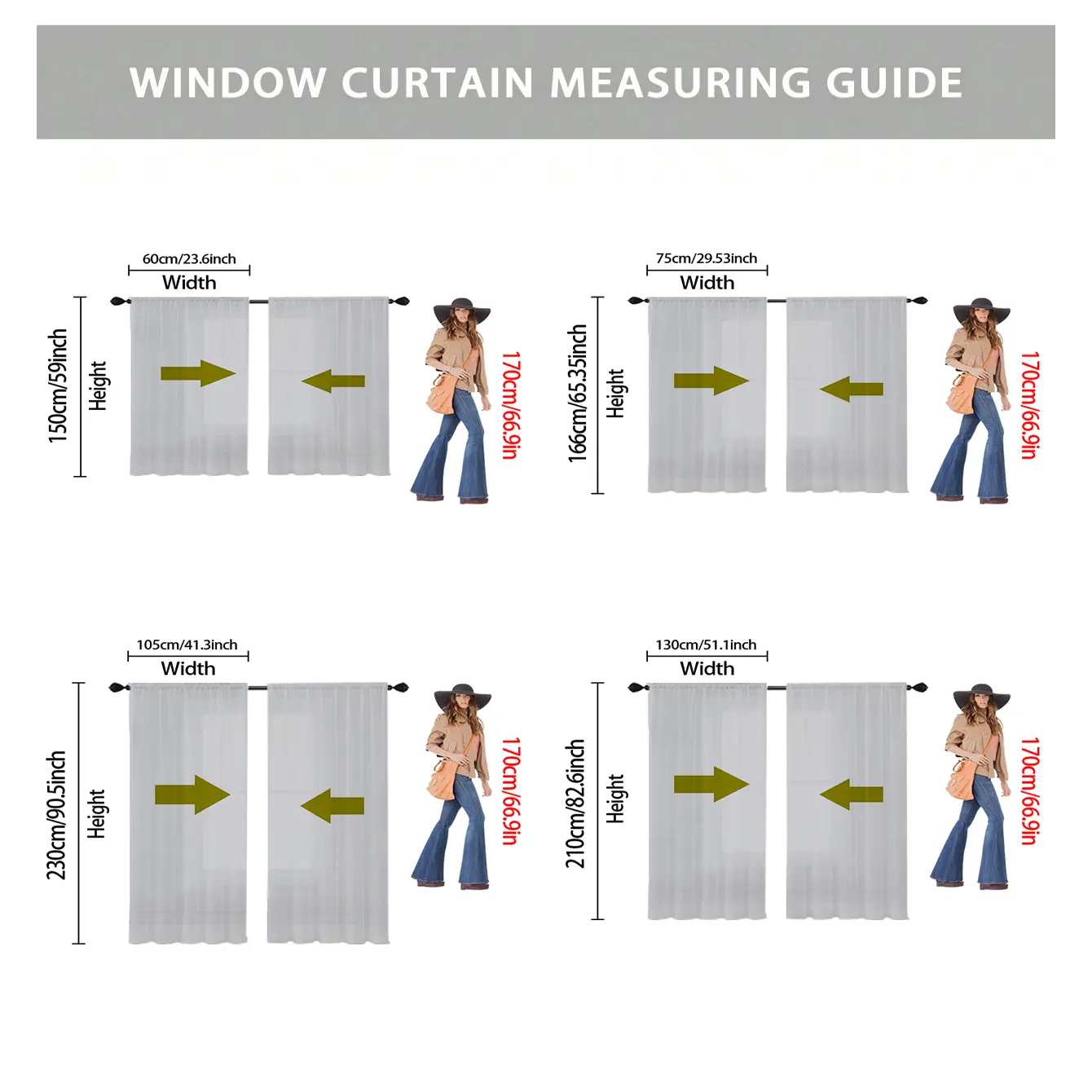 WINDOW CURTAIN MEASURING GUIDE

60cm/23.6inch
Width
150cm/59inch
Height
170cm/66.9in

75cm/29.53inch
Width
166cm/65.35inch
Height
170cm/66.9in

105cm/41.3inch
Width
230cm/90.5inch
Height
170cm/66.9in

130cm/51.1inch
Width
210cm/82.6inch
Height
170cm/66.9in