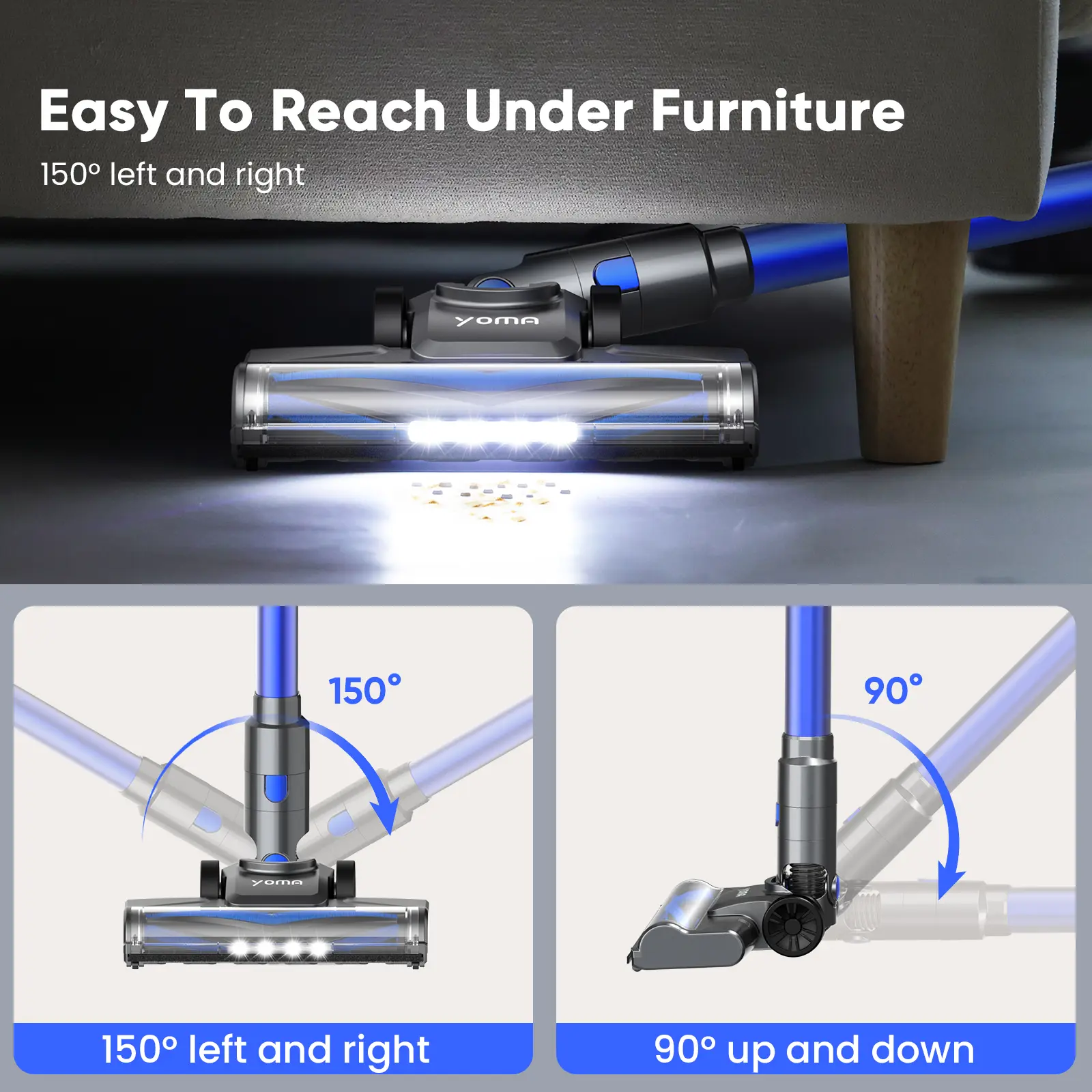 Easy To Reach Under Furniture

150° left and right

yoma

150°

yoma

150° left and right

90°

90° up and down