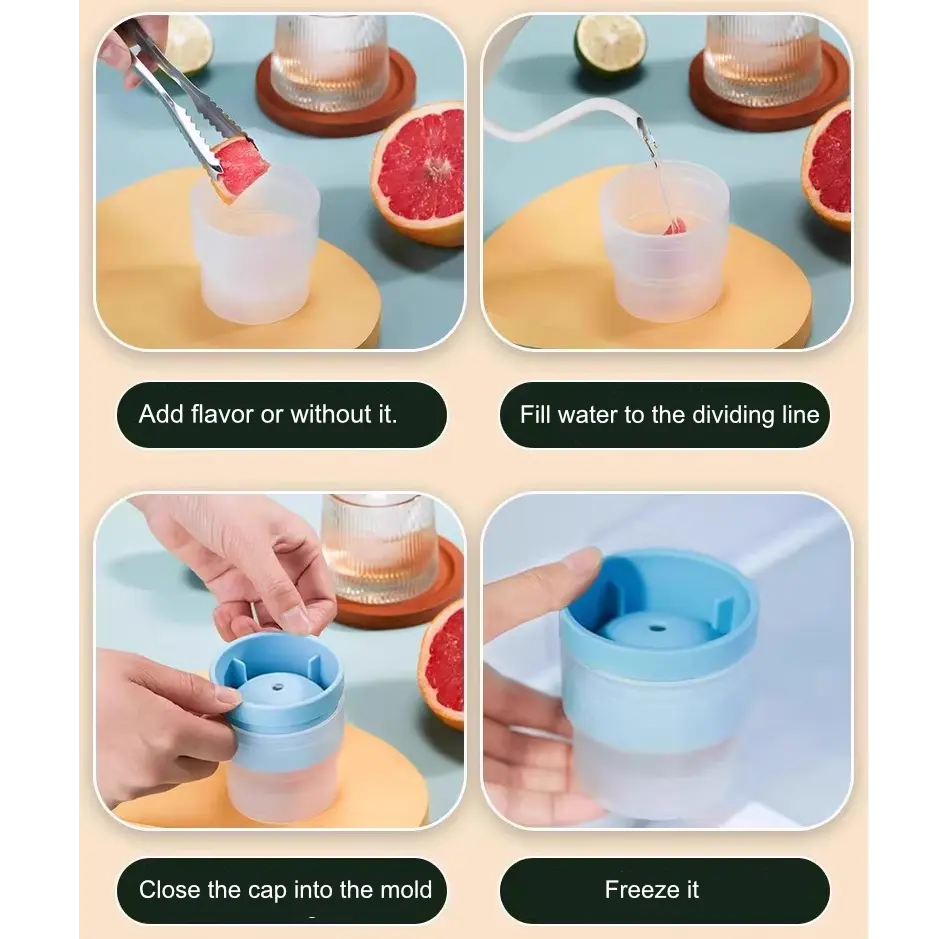 Add flavor or without it.

Fill water to the dividing line

Close the cap into the mold

Freeze it