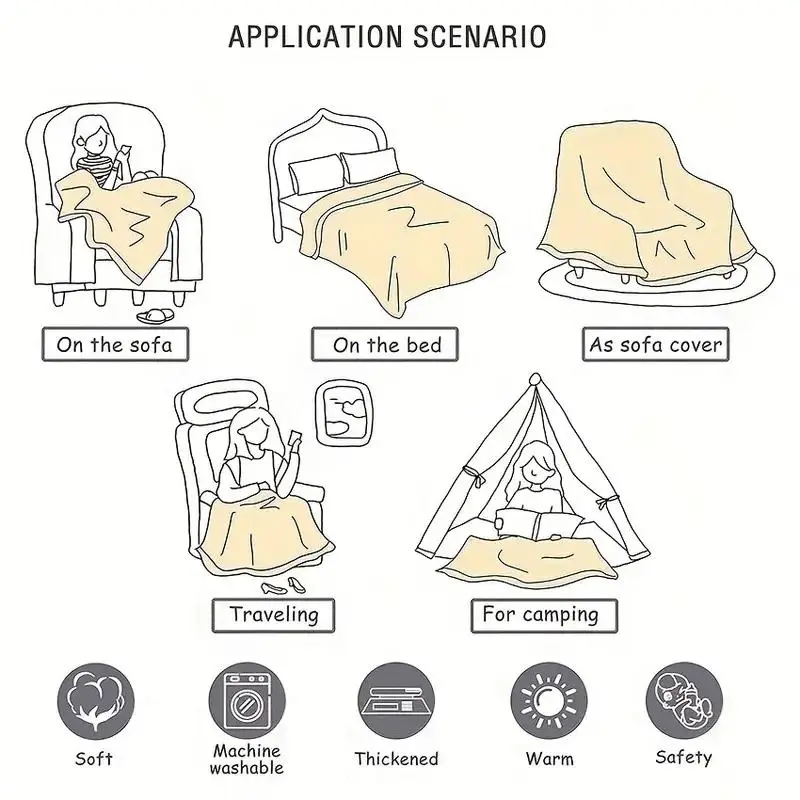 APPLICATION SCENARIO

On the sofa

On the bed

As sofa cover

Traveling

For camping

Soft

Machine washable

Thickened

Warm

Safety