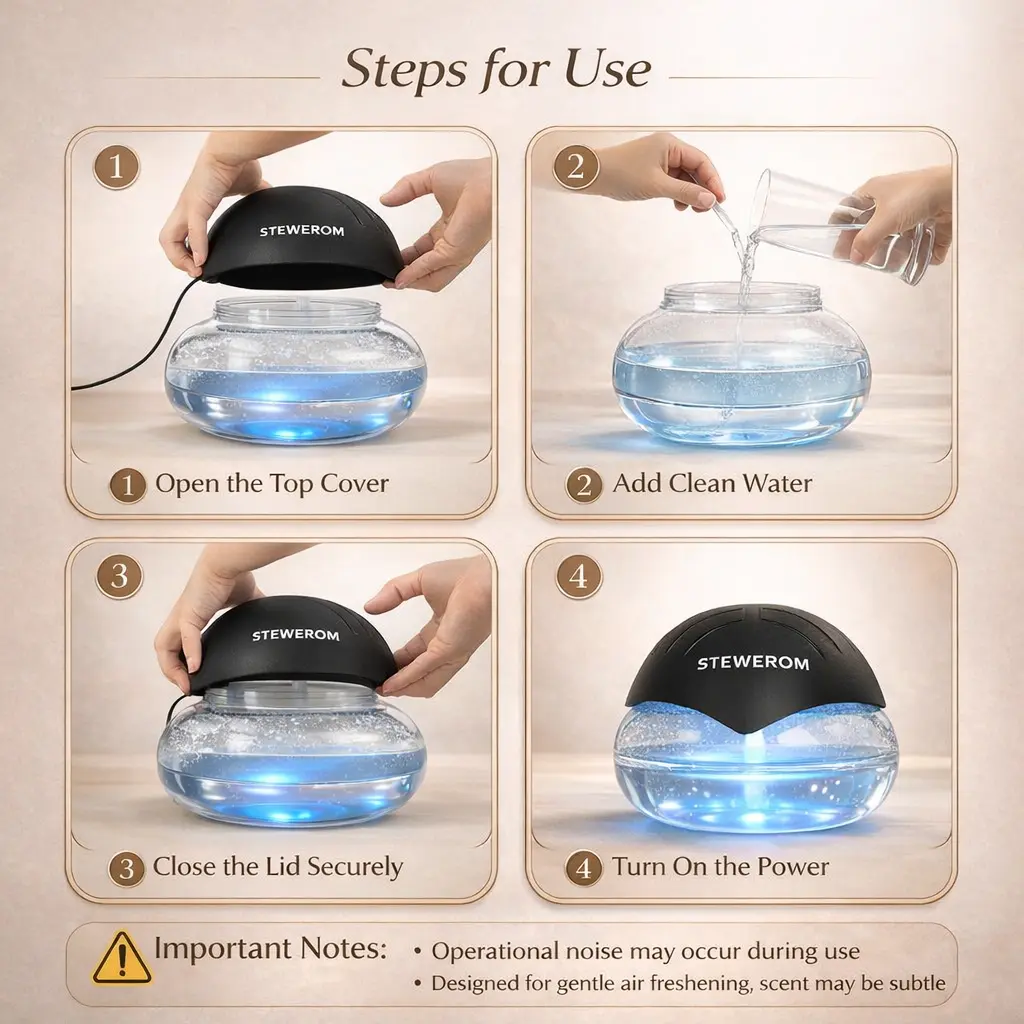 Steps for Use

1

STEWEROM

1 Open the Top Cover

2

2 Add Clean Water

3

STEWEROM

3 Close the Lid Securely

4

STEWEROM

4 Turn On the Power

Important Notes:
• Operational noise may occur during use
• Designed for gentle air freshening, scent may be subtle