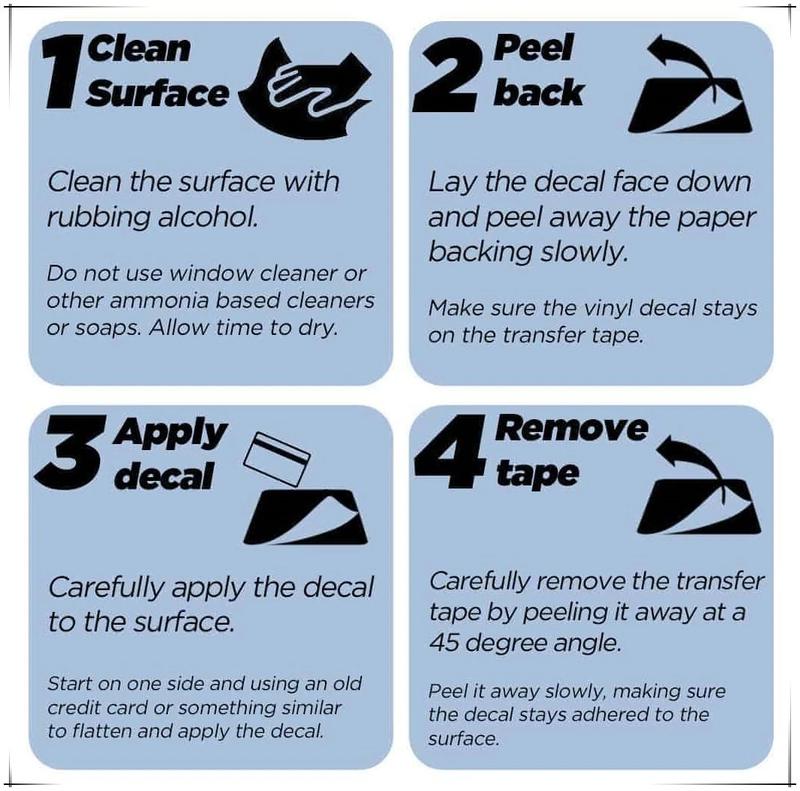 1 Clean Surface

Clean the surface with rubbing alcohol.

Do not use window cleaner or other ammonia based cleaners or soaps. Allow time to dry.

2 Peel back

Lay the decal face down and peel away the paper backing slowly.

Make sure the vinyl decal stays on the transfer tape.

3 Apply decal

Carefully apply the decal to the surface.

Start on one side and using an old credit card or something similar to flatten and apply the decal.

4 Remove tape

Carefully remove the transfer tape by peeling it away at a 45 degree angle.

Peel it away slowly, making sure the decal stays adhered to the surface.