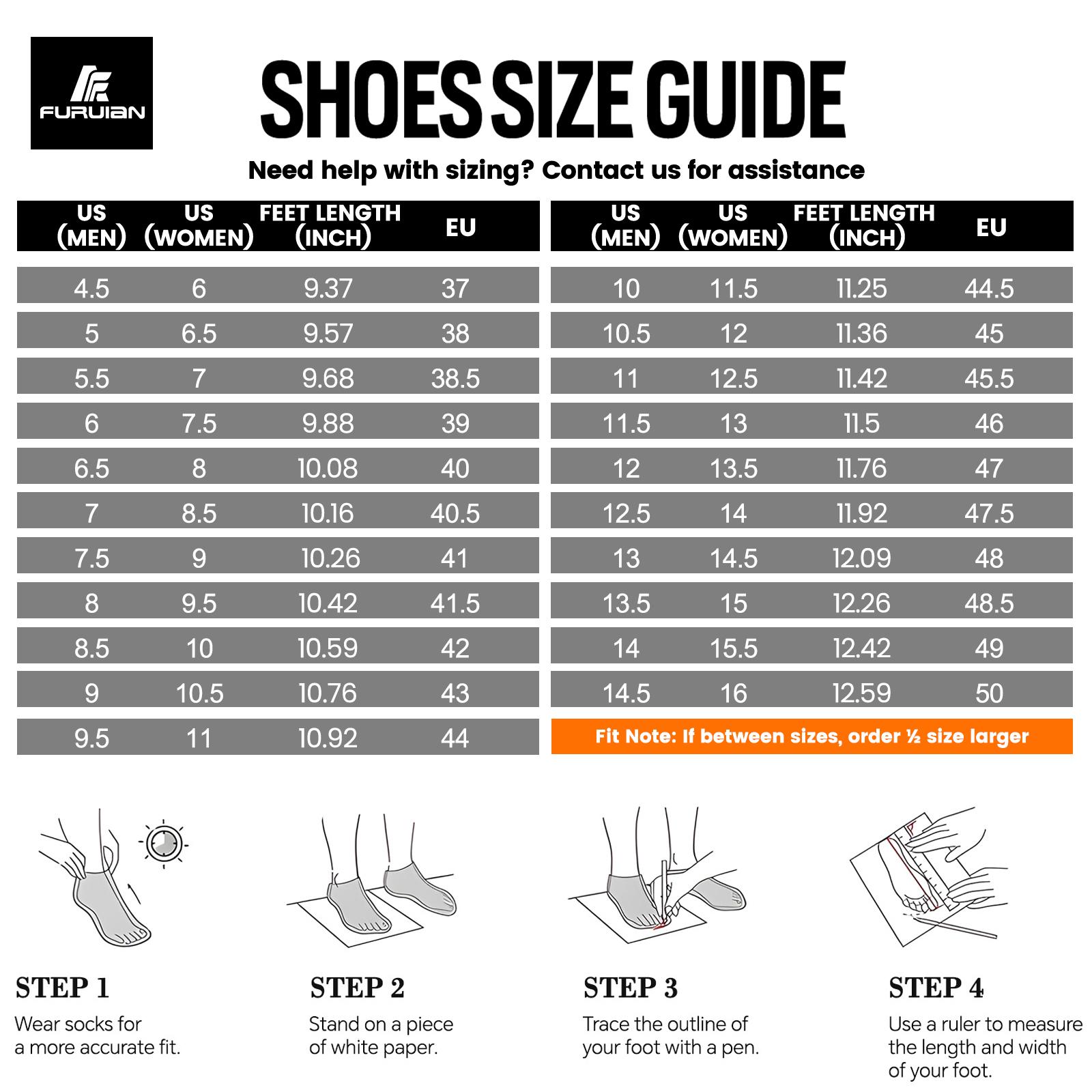 FURUIAN

SHOES SIZE GUIDE

Need help with sizing? Contact us for assistance

| US (MEN) | US (WOMEN) | FEET LENGTH (INCH) | EU |
|---|---|---|---|
| 4.5 | 6 | 9.37 | 37 |
| 5 | 6.5 | 9.57 | 38 |
| 5.5 | 7 | 9.68 | 38.5 |
| 6 | 7.5 | 9.88 | 39 |
| 6.5 | 8 | 10.08 | 40 |
| 7 | 8.5 | 10.16 | 40.5 |
| 7.5 | 9 | 10.26 | 41 |
| 8 | 9.5 | 10.42 | 41.5 |
| 8.5 | 10 | 10.59 | 42 |
| 9 | 10.5 | 10.76 | 43 |
| 9.5 | 11 | 10.92 | 44 |

| US (MEN) | US (WOMEN) | FEET LENGTH (INCH) | EU |
|---|---|---|---|
| 10 | 11.5 | 11.25 | 44.5 |
| 10.5 | 12 | 11.36 | 45 |
| 11 | 12.5 | 11.42 | 45.5 |
| 11.5 | 13 | 11.5 | 46 |
| 12 | 13.5 | 11.76 | 47 |
| 12.5 | 14 | 11.92 | 47.5 |
| 13 | 14.5 | 12.09 | 48 |
| 13.5 | 15 | 12.26 | 48.5 |
| 14 | 15.5 | 12.42 | 49 |
| 14.5 | 16 | 12.59 | 50 |

Fit Note: If between sizes, order ½ size larger

STEP 1
Wear socks for a more accurate fit.

STEP 2
Stand on a piece of white paper.

STEP 3
Trace the outline of your foot with a pen.

STEP 4
Use a ruler to measure the length and width of your foot.