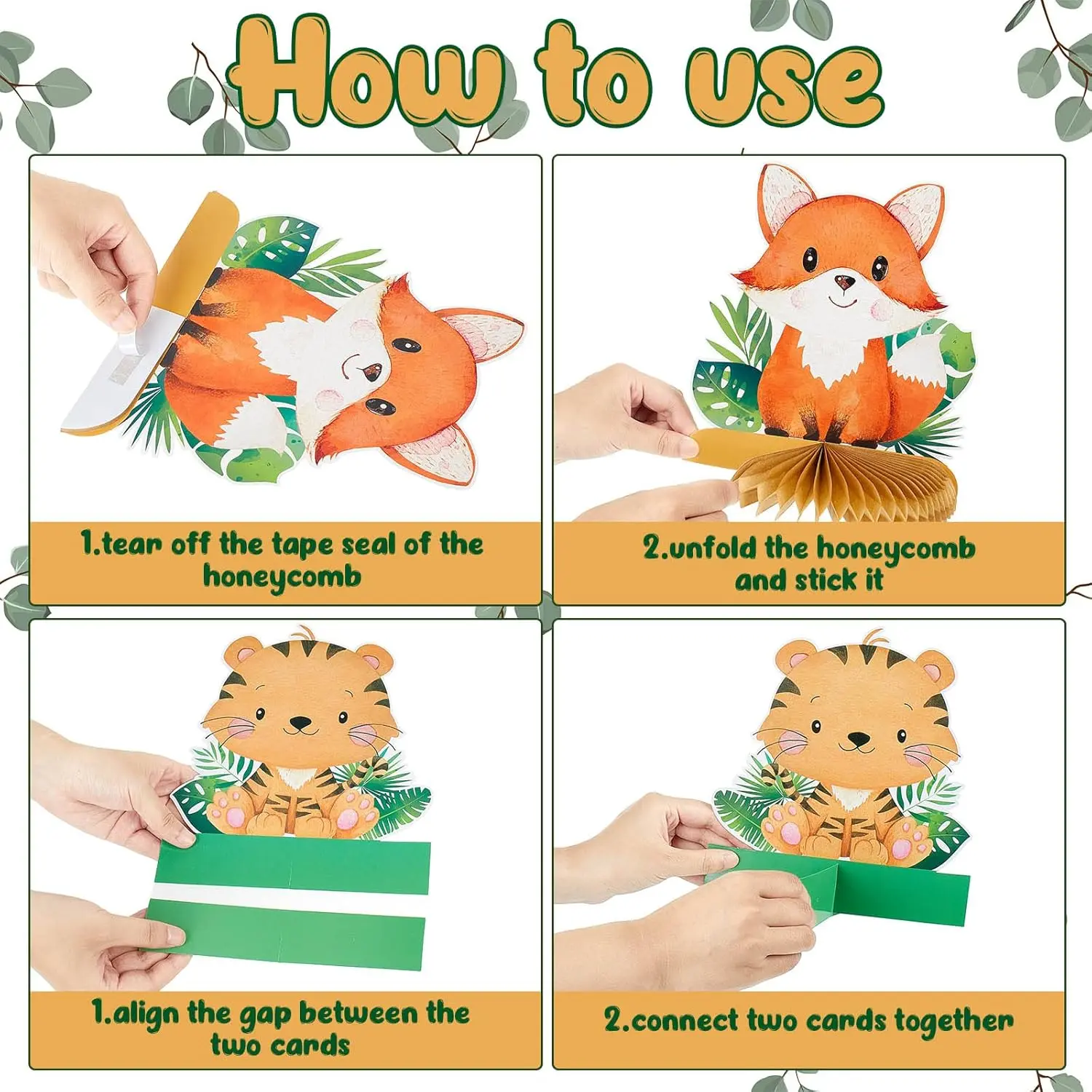 How to use

1.tear off the tape seal of the honeycomb

2.unfold the honeycomb and stick it

1.align the gap between the two cards

2.connect two cards together