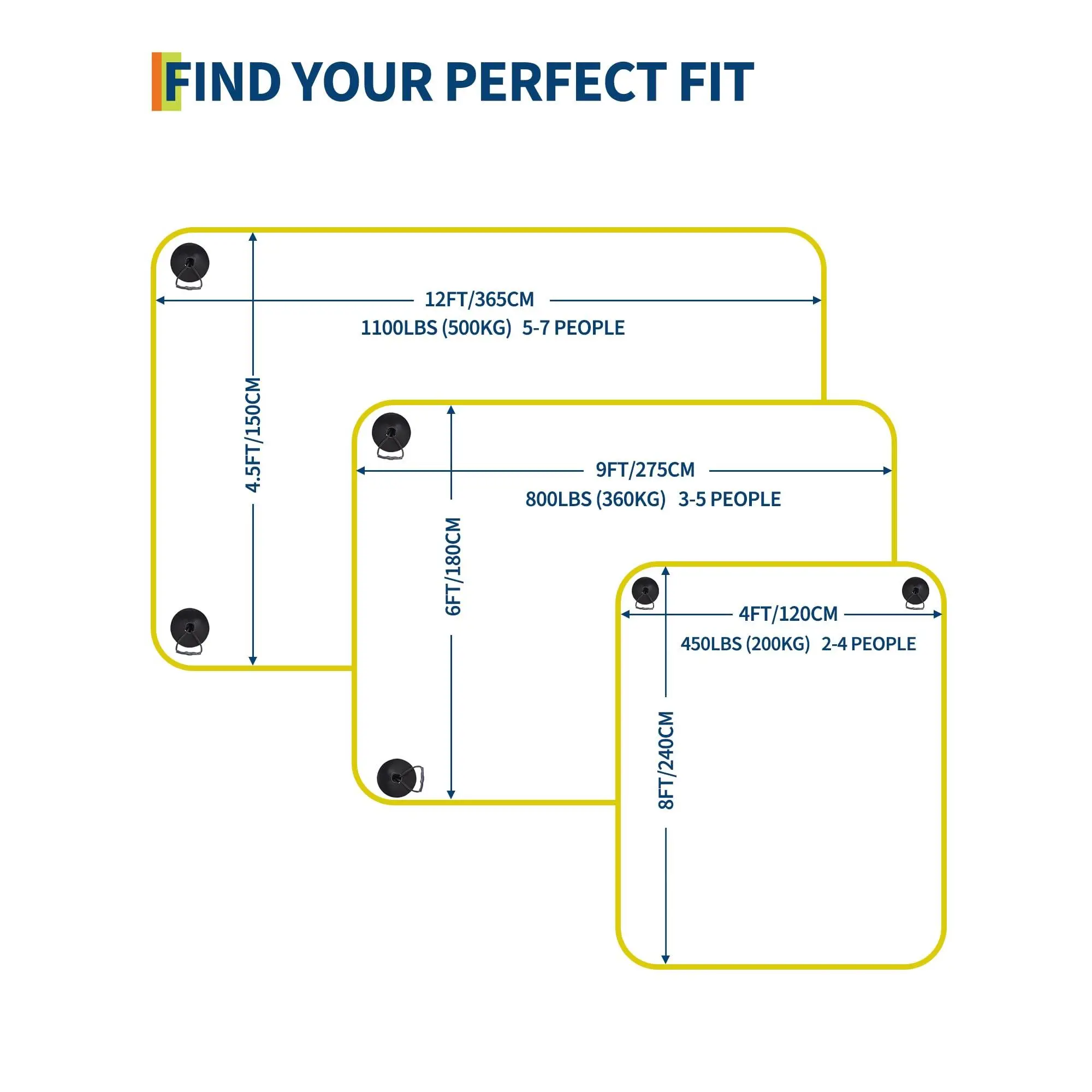 FIND YOUR PERFECT FIT

12FT/365CM
1100LBS (500KG) 5-7 PEOPLE
4.5FT/150CM

9FT/275CM
800LBS (360KG) 3-5 PEOPLE
6FT/180CM

4FT/120CM
450LBS (200KG) 2-4 PEOPLE
8FT/240CM