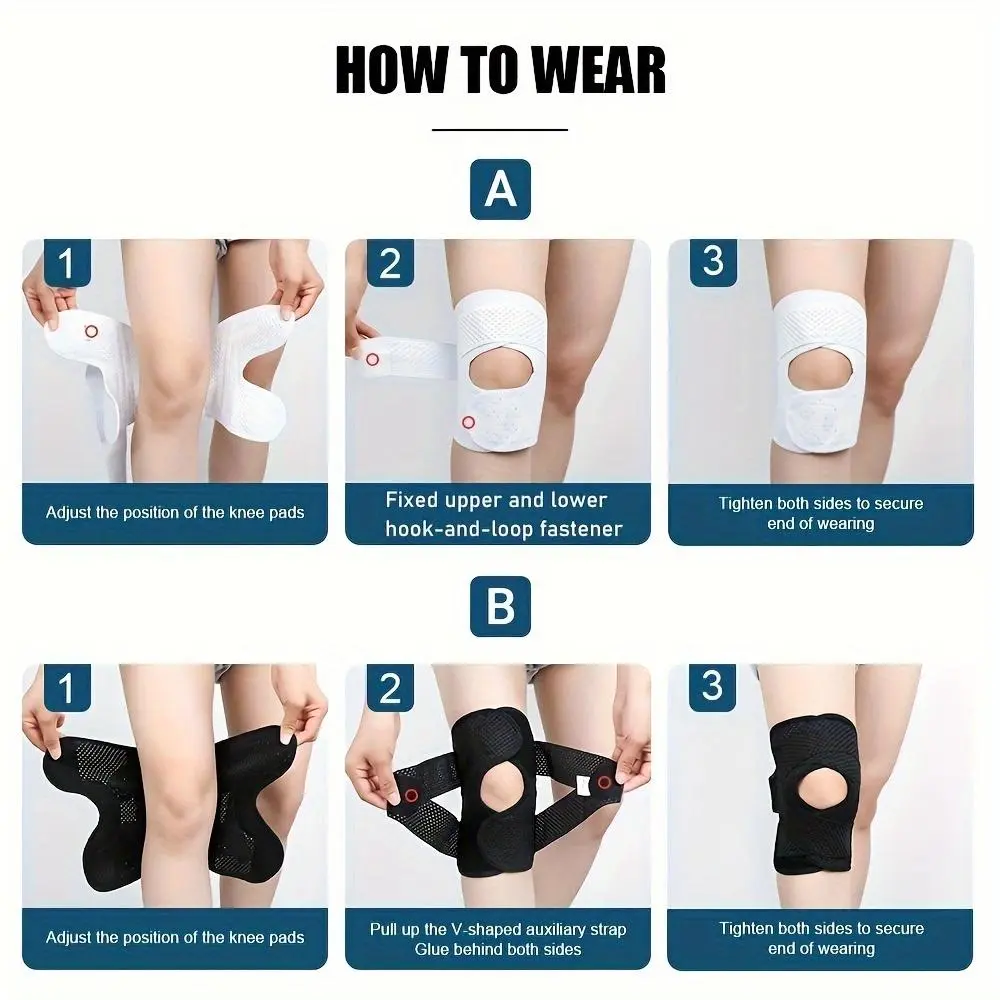 HOW TO WEAR

A

1

Adjust the position of the knee pads

2

Fixed upper and lower hook-and-loop fastener

3

Tighten both sides to secure end of wearing

B

1

Adjust the position of the knee pads

2

Pull up the V-shaped auxiliary strap Glue behind both sides

3

Tighten both sides to secure end of wearing