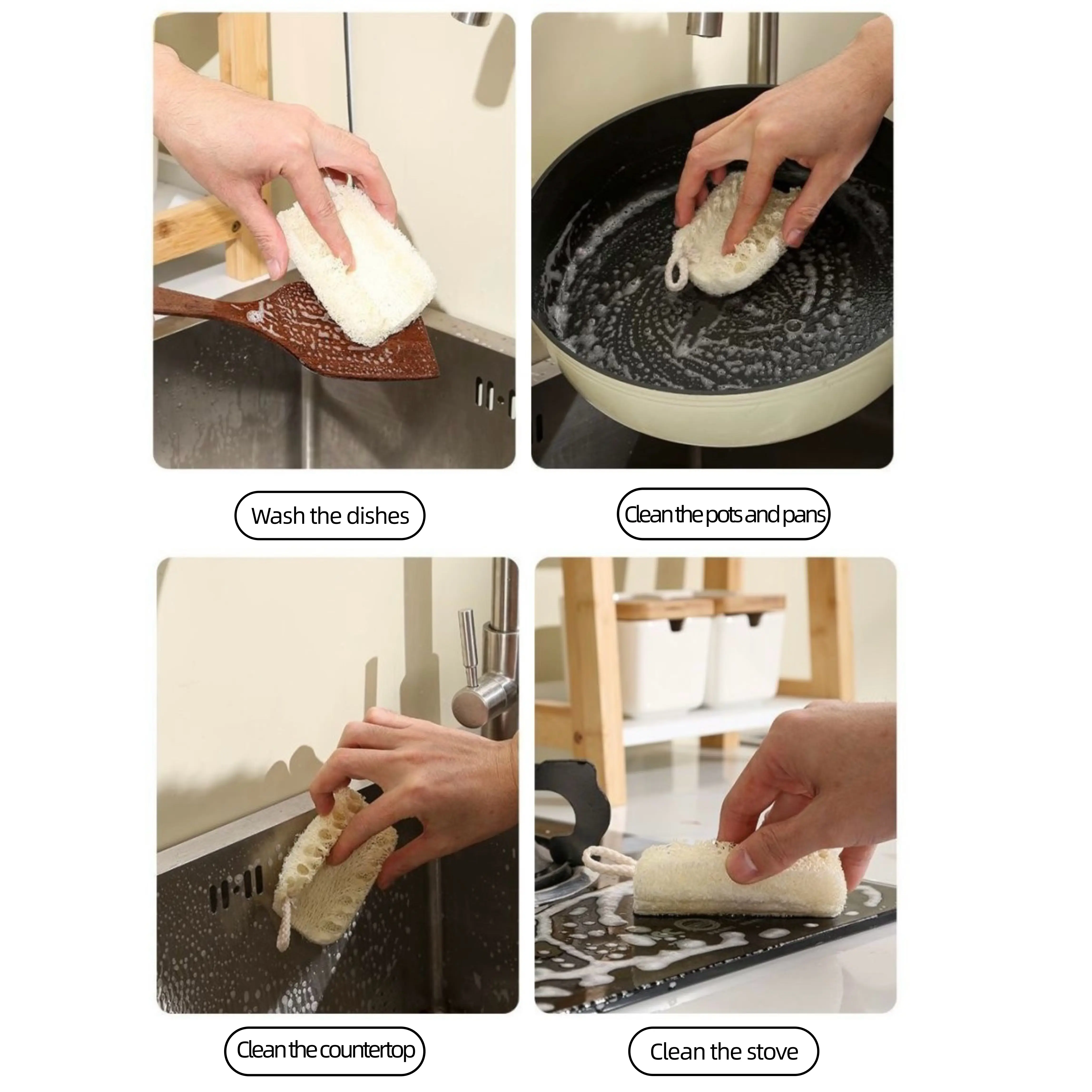 Wash the dishes

Clean the pots and pans

Clean the countertop

Clean the stove