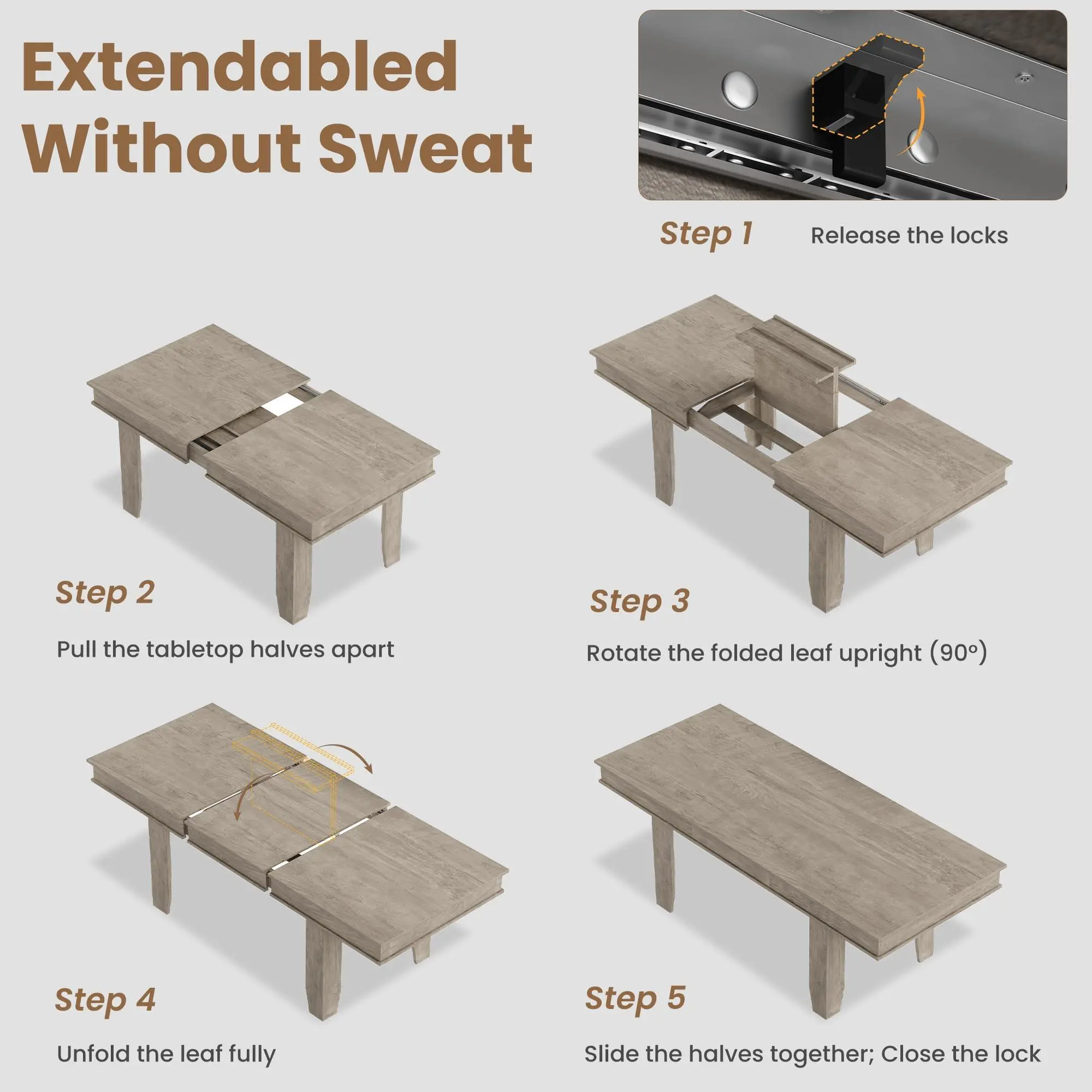 Extendabled Without Sweat

Step 1 Release the locks

Step 2

Pull the tabletop halves apart

Step 3

Rotate the folded leaf upright (90°)

Step 4

Unfold the leaf fully

Step 5

Slide the halves together; Close the lock