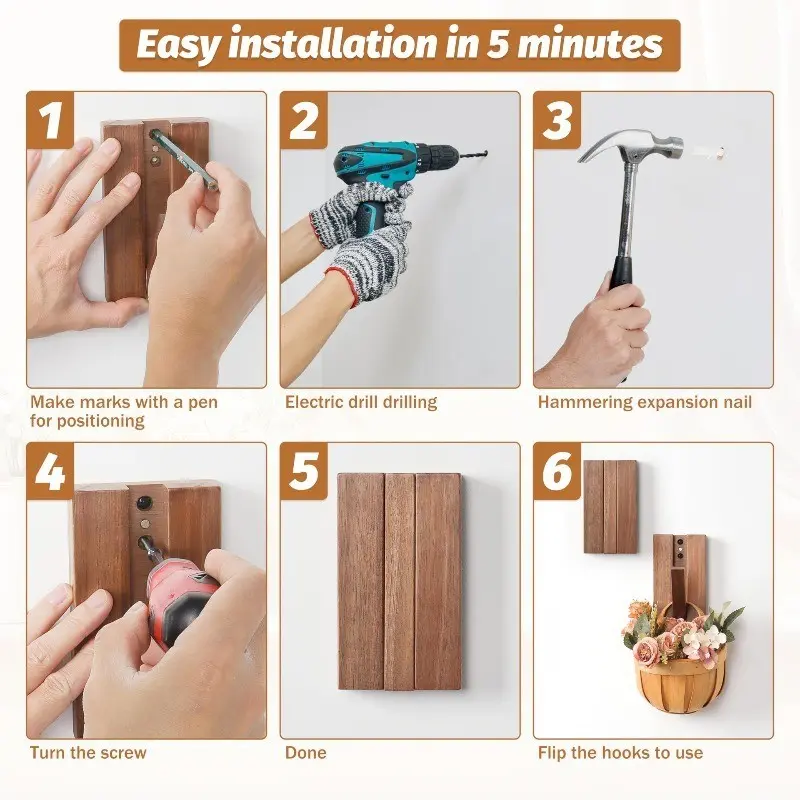 Easy installation in 5 minutes

1
Make marks with a pen for positioning

2
Electric drill drilling

3
Hammering expansion nail

4
Turn the screw

5
Done

6
Flip the hooks to use