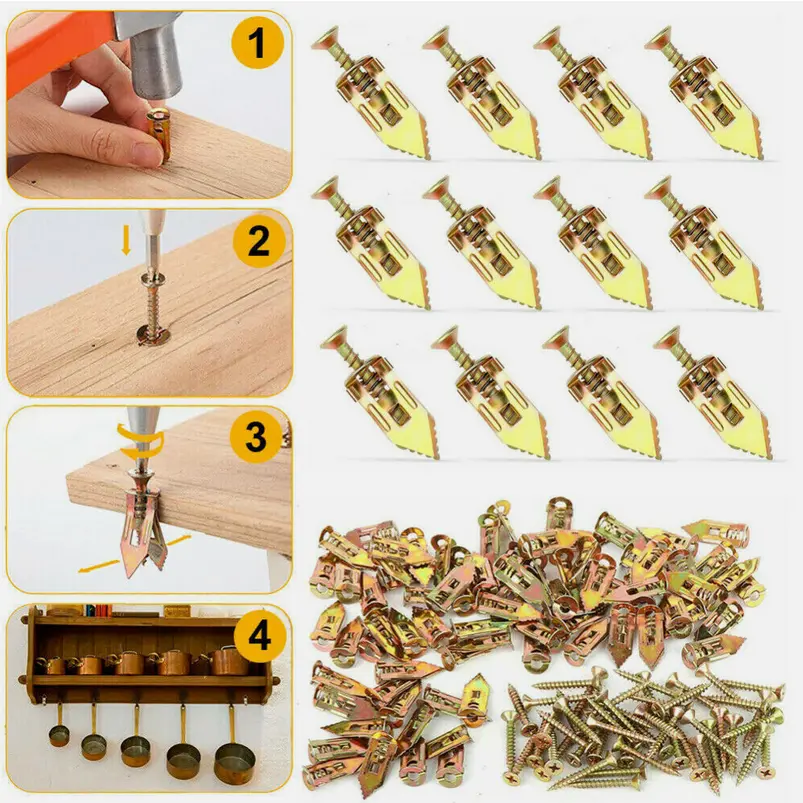 1
2
3
4