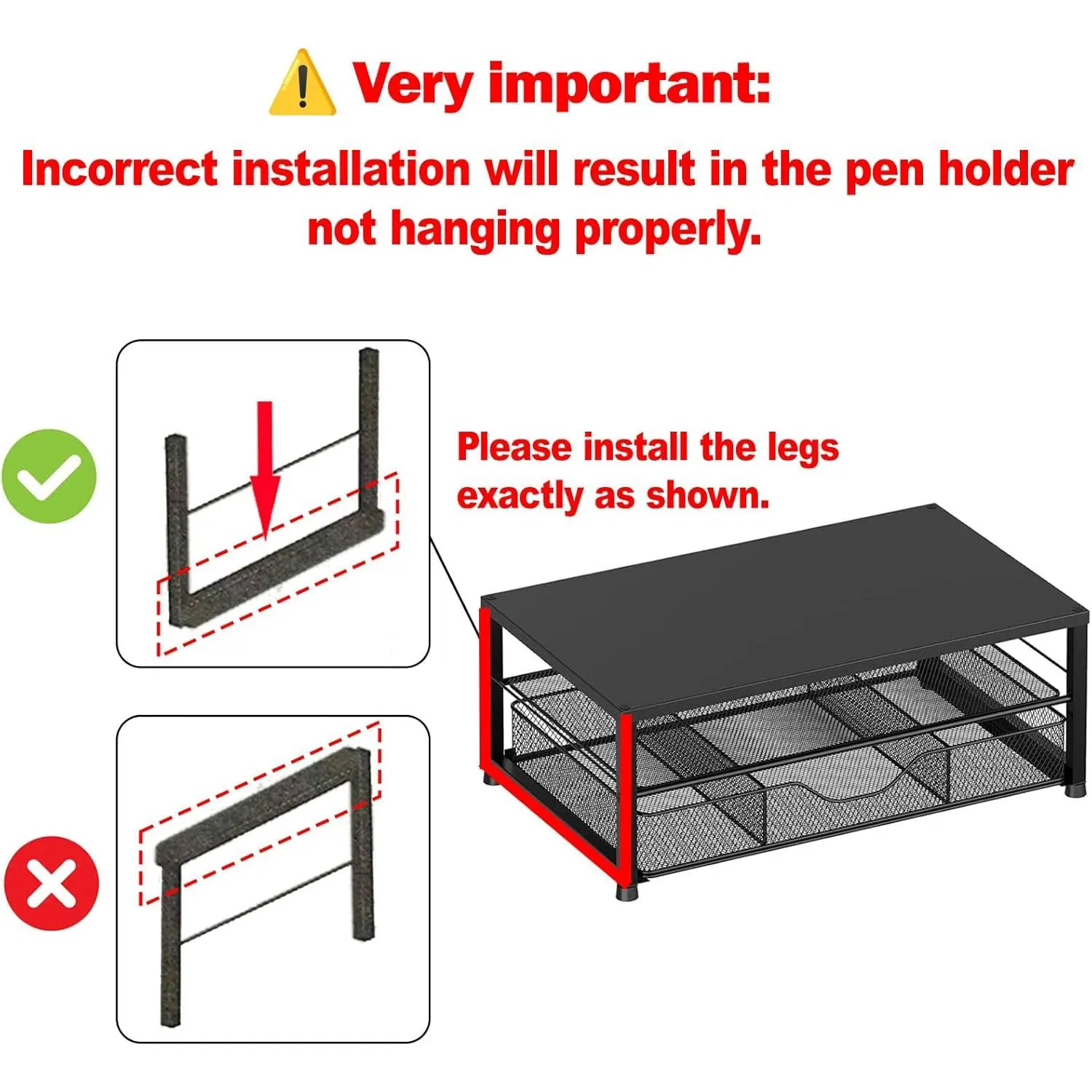 Very important:

Incorrect installation will result in the pen holder not hanging properly.

Please install the legs exactly as shown.