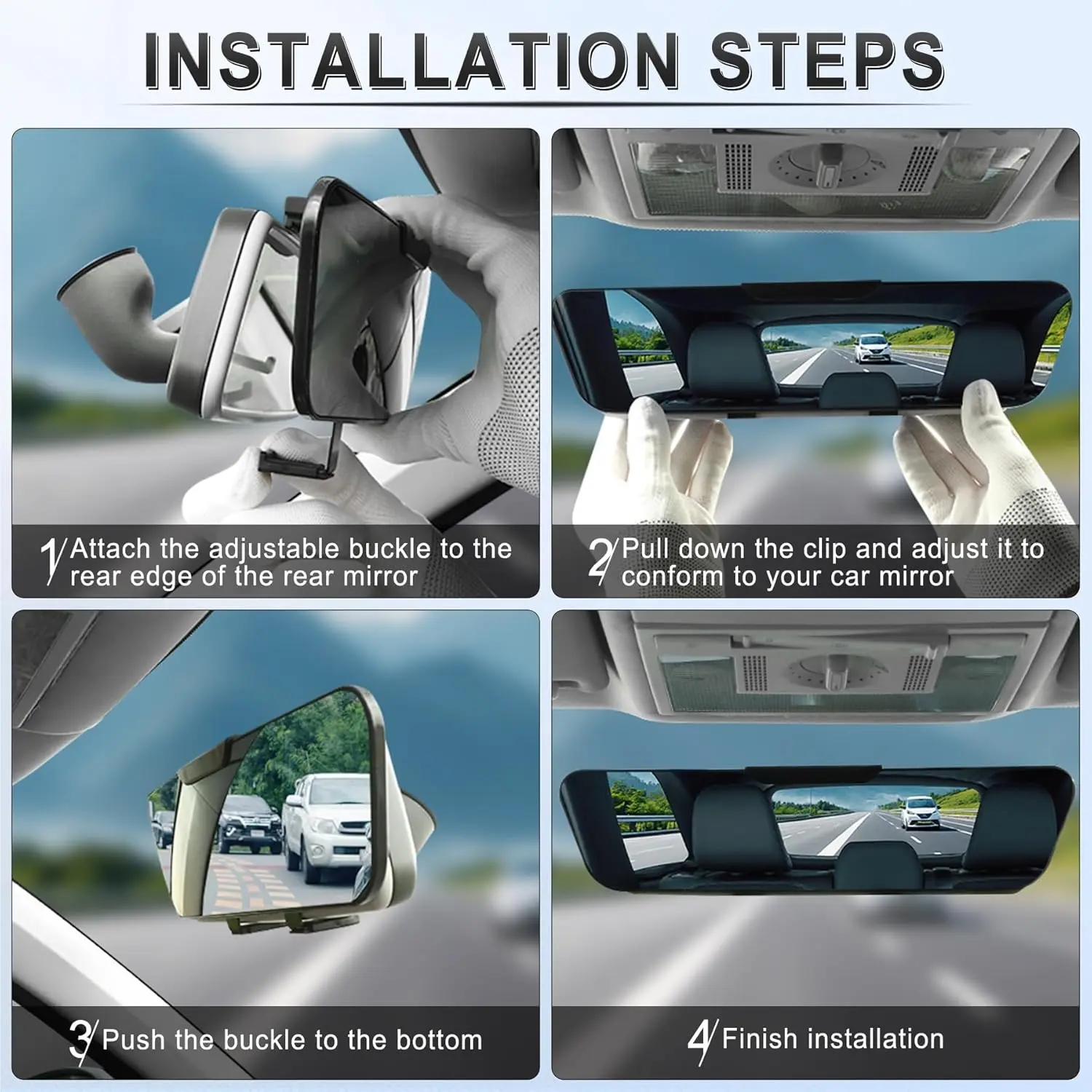 INSTALLATION STEPS

1/ Attach the adjustable buckle to the rear edge of the rear mirror

2/ Pull down the clip and adjust it to conform to your car mirror

3/ Push the buckle to the bottom

4/ Finish installation