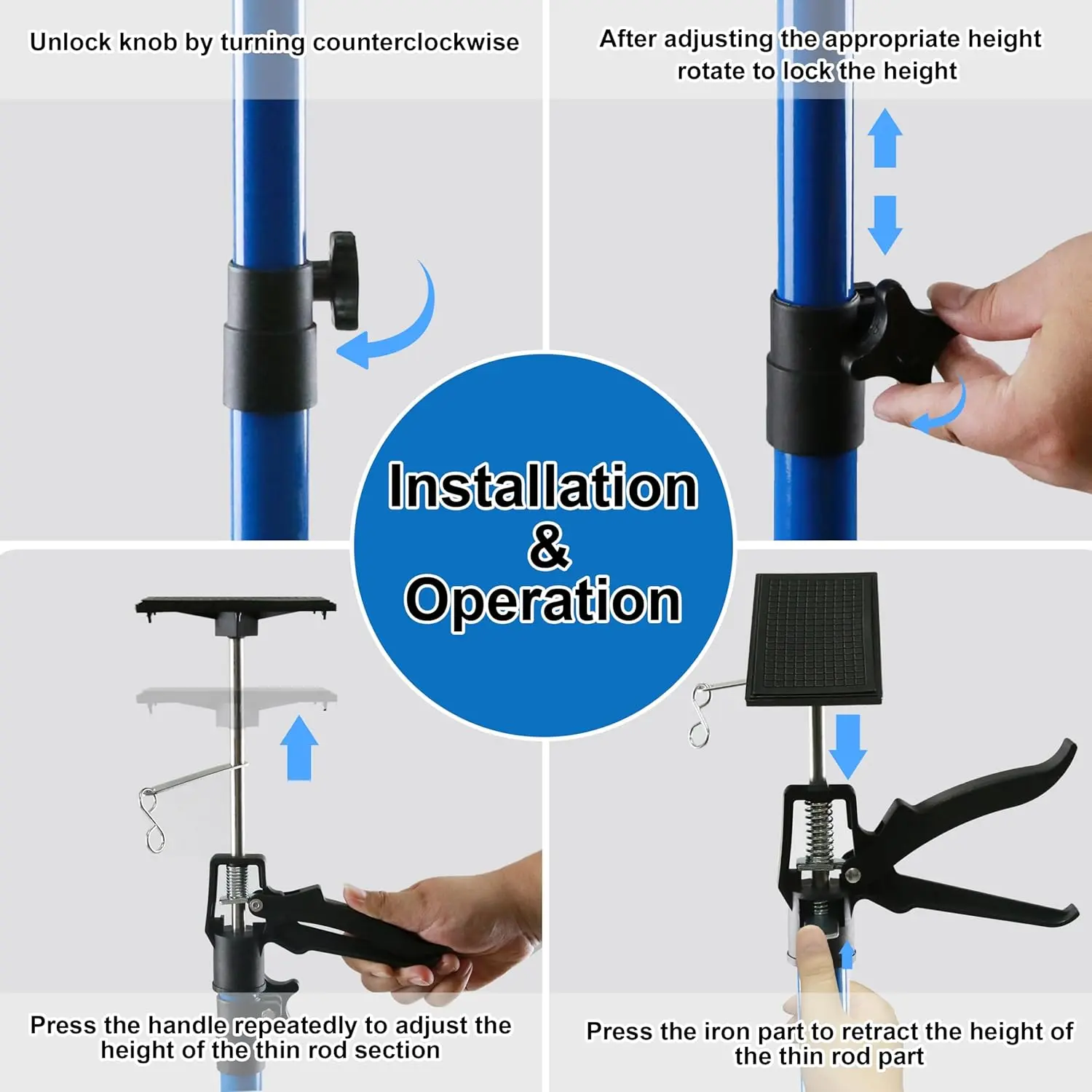 Unlock knob by turning counterclockwise

After adjusting the appropriate height rotate to lock the height

Installation & Operation

Press the handle repeatedly to adjust the height of the thin rod section

Press the iron part to retract the height of the thin rod part