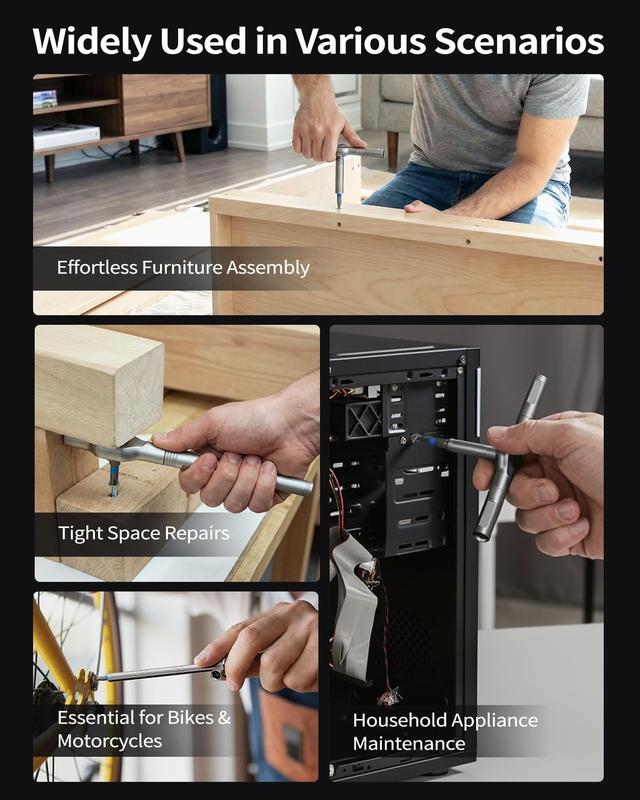 Widely Used in Various Scenarios

Effortless Furniture Assembly

Tight Space Repairs

Essential for Bikes & Motorcycles

Household Appliance Maintenance