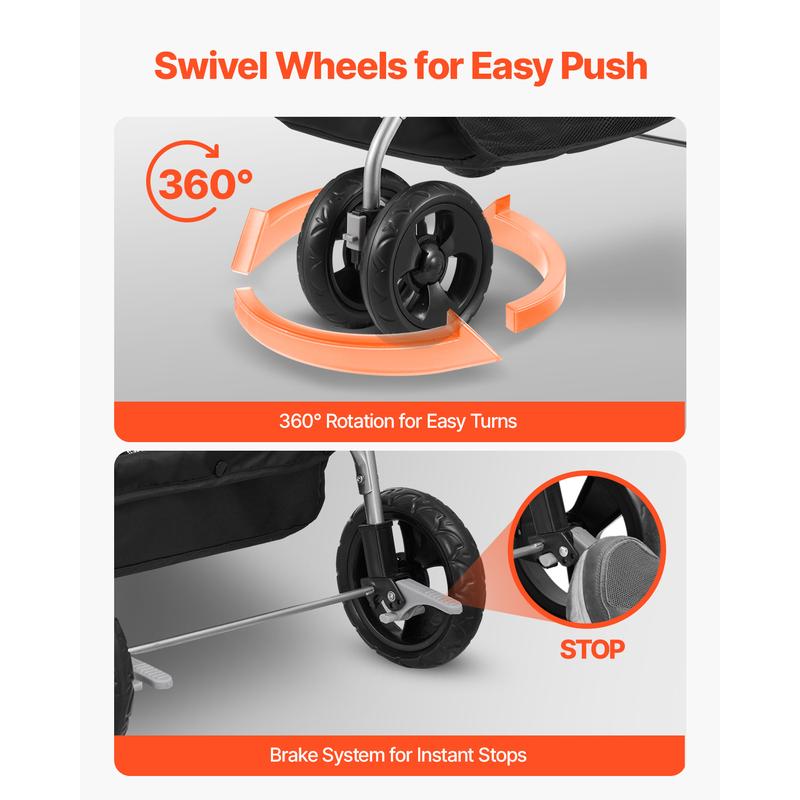 Swivel Wheels for Easy Push

360°

360° Rotation for Easy Turns

STOP

Brake System for Instant Stops