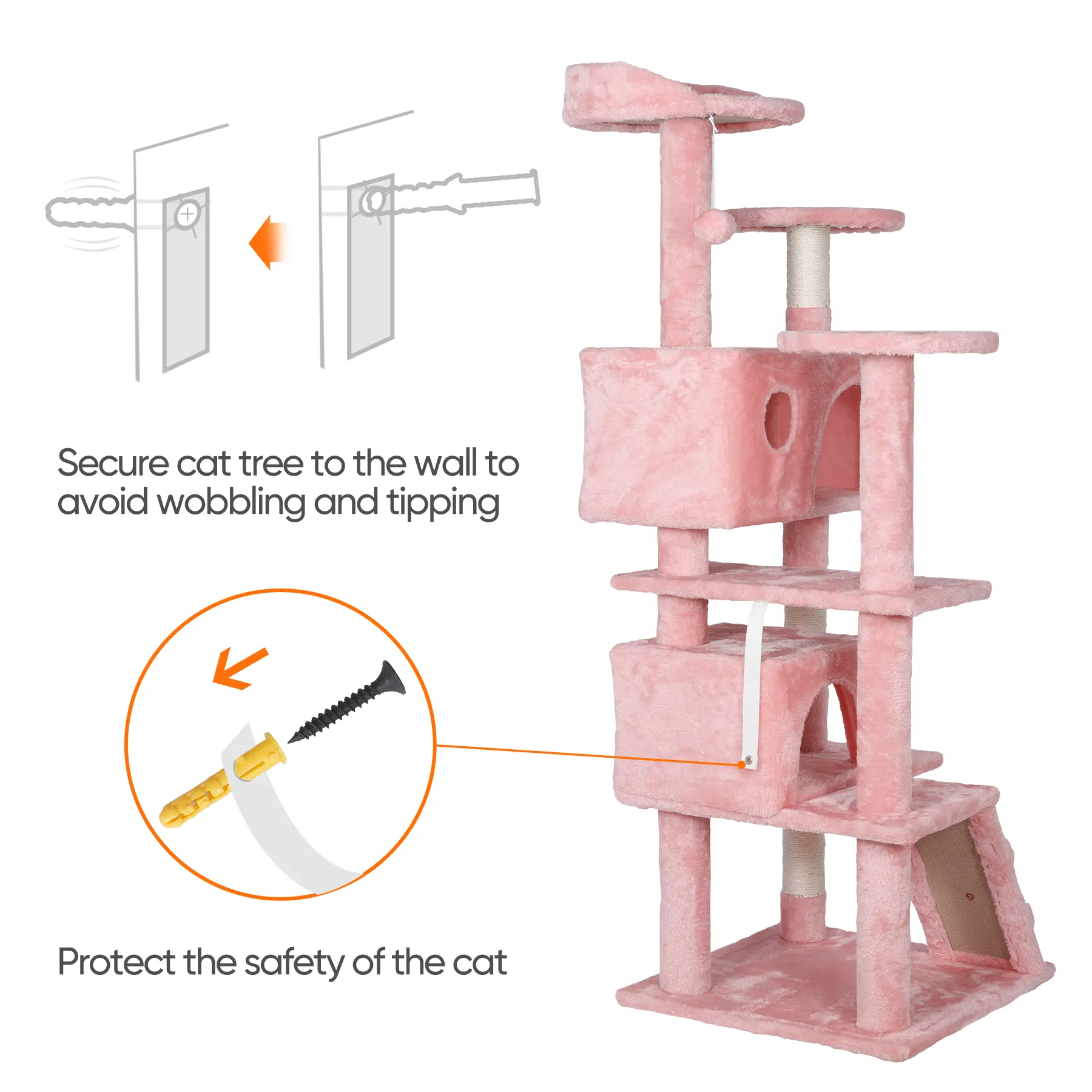 Secure cat tree to the wall to avoid wobbling and tipping

Protect the safety of the cat