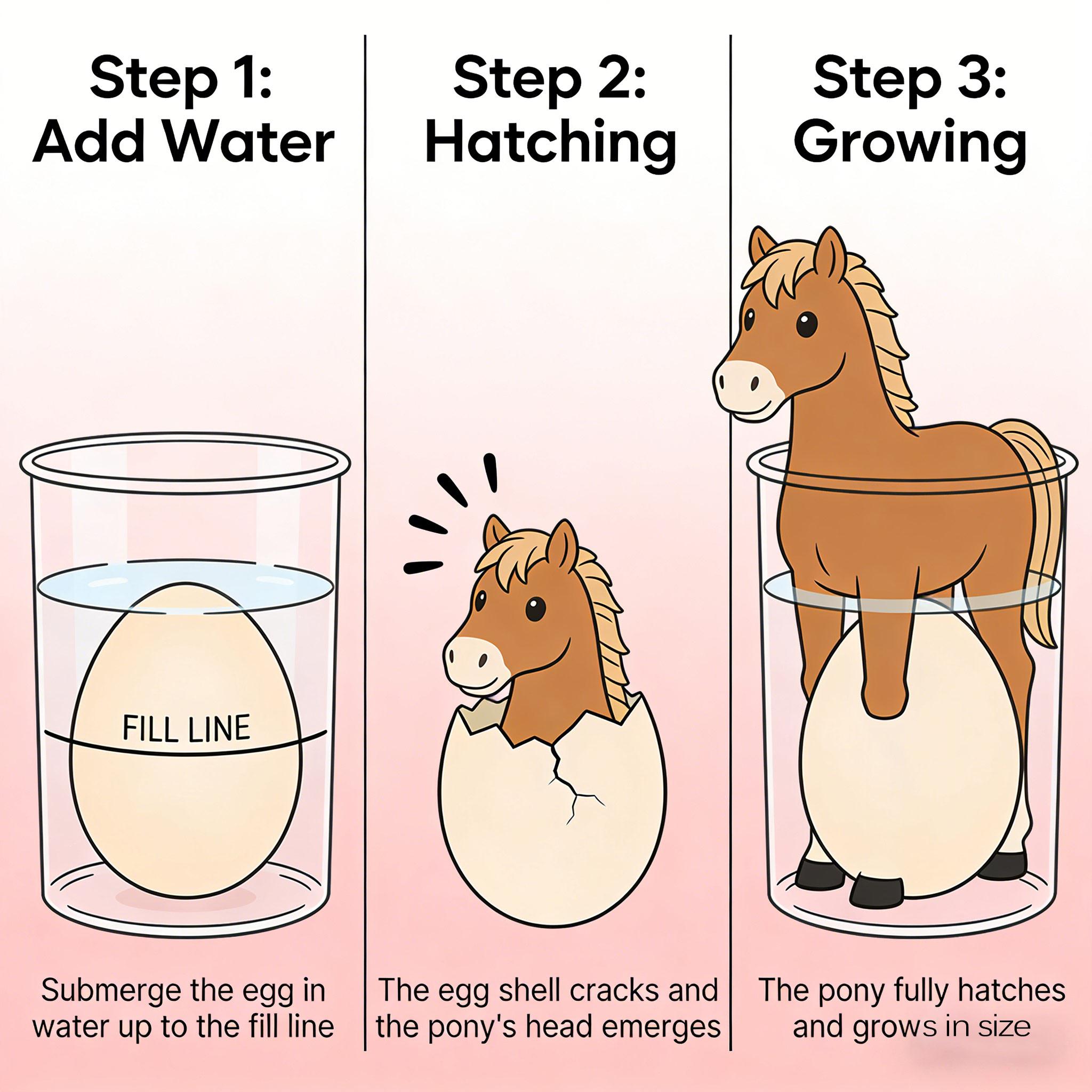 Step 1:
Add Water

FILL LINE

Submerge the egg in water up to the fill line

Step 2:
Hatching

The egg shell cracks and the pony's head emerges

Step 3:
Growing

The pony fully hatches and grows in size