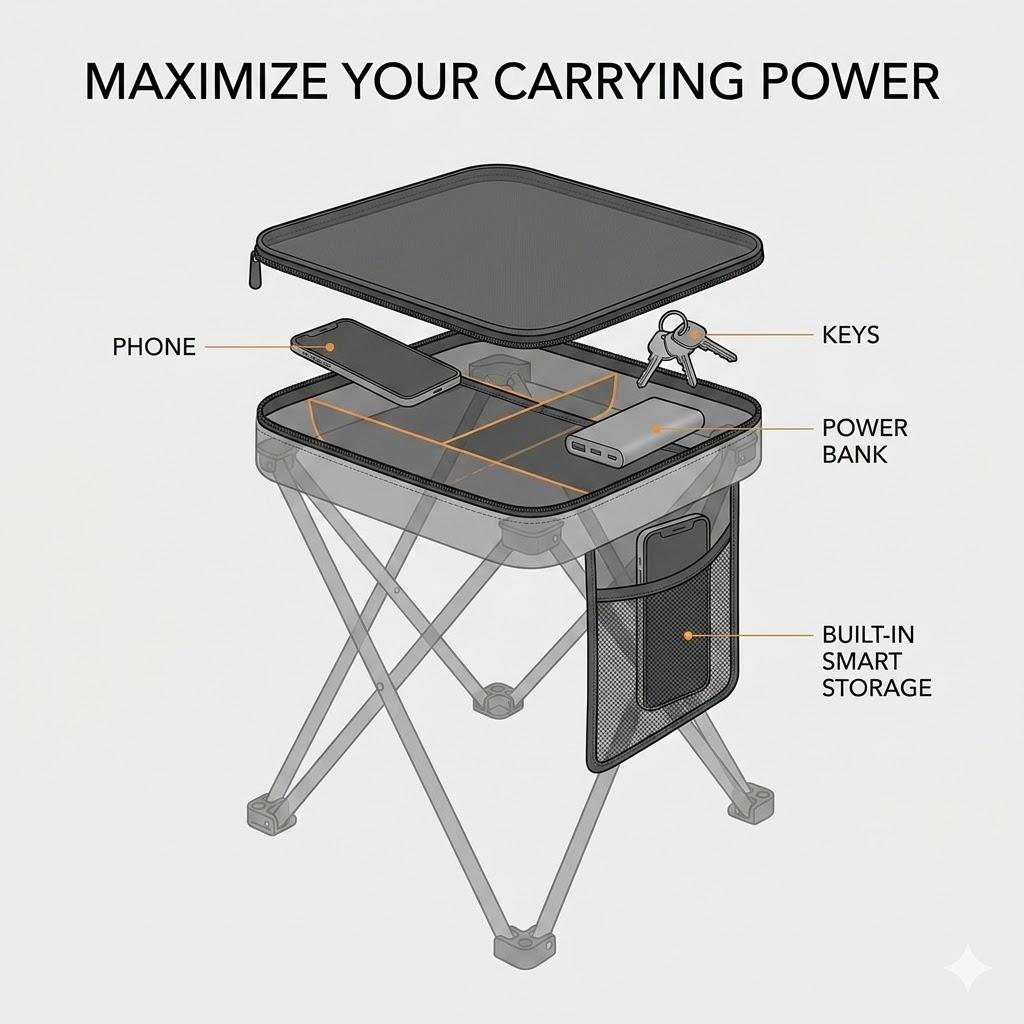 MAXIMIZE YOUR CARRYING POWER

PHONE

KEYS

POWER BANK

BUILT-IN SMART STORAGE