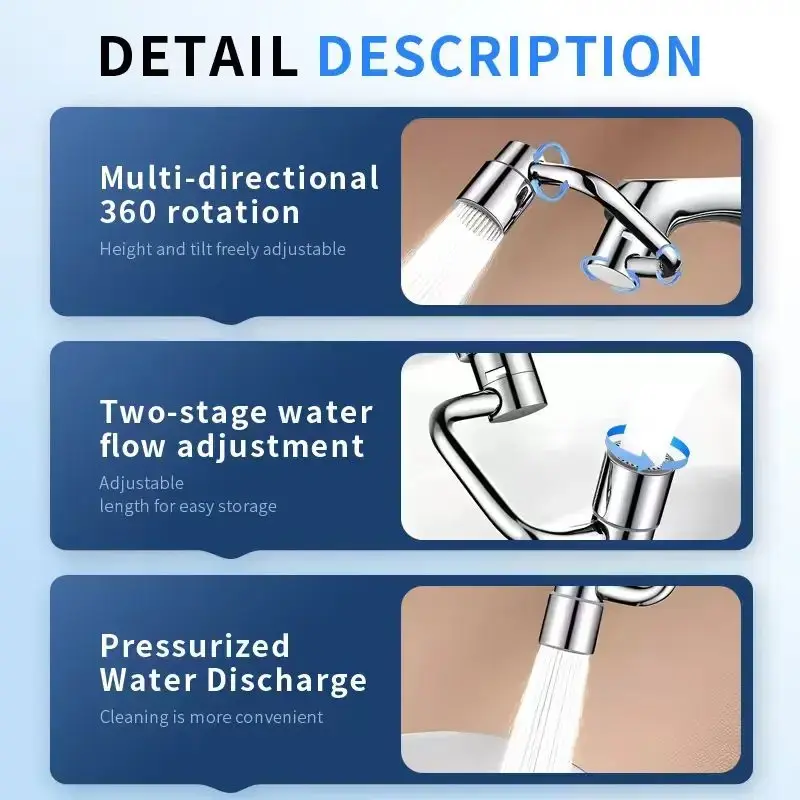 DETAIL DESCRIPTION

Multi-directional 360 rotation

Height and tilt freely adjustable

Two-stage water flow adjustment

Adjustable
length for easy storage

Pressurized Water Discharge

Cleaning is more convenient