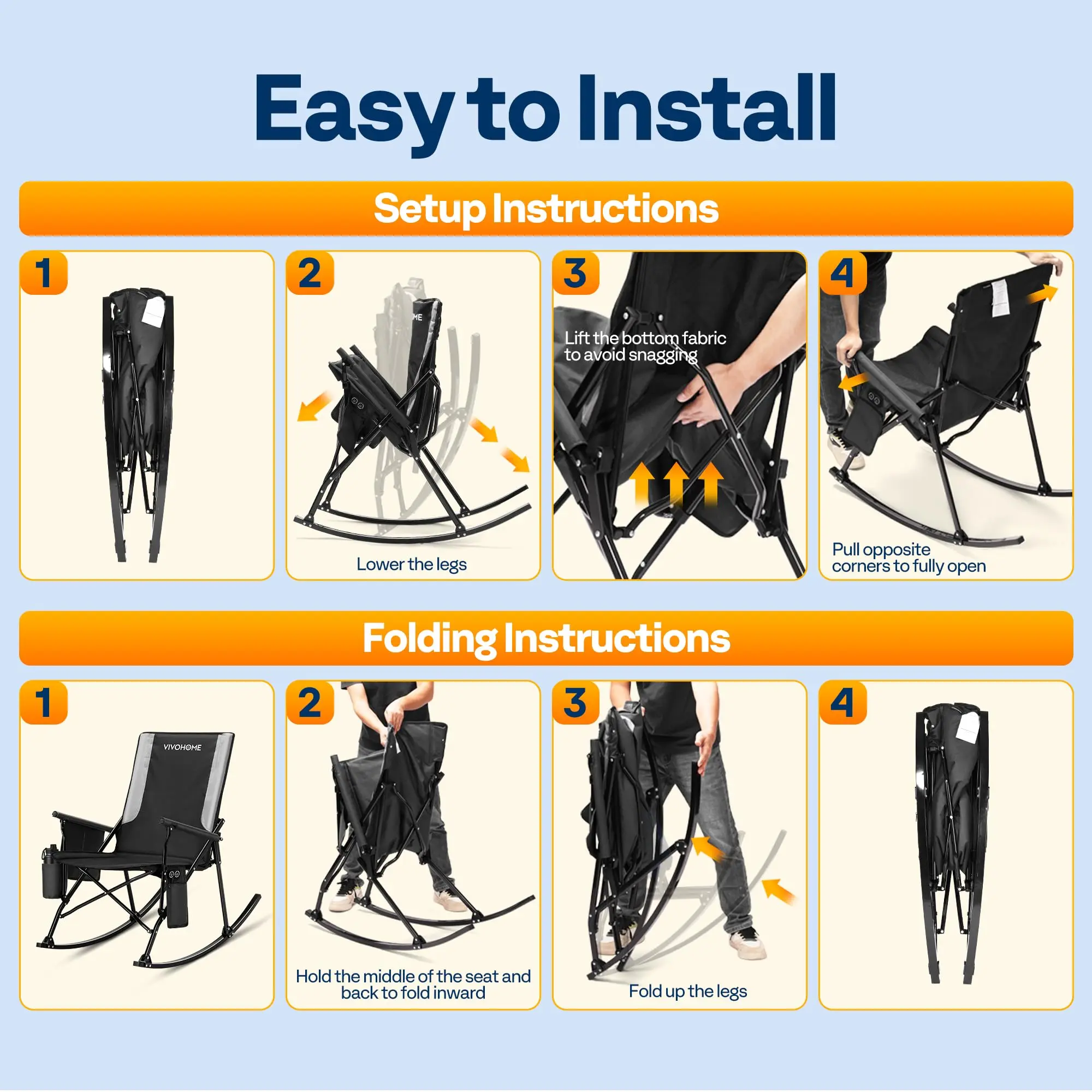 Easy to Install

Setup Instructions

1

2

Lower the legs

3

Lift the bottom fabric to avoid snagging

4

Pull opposite corners to fully open

Folding Instructions

1

VIVOHOME

2

Hold the middle of the seat and back to fold inward

3

Fold up the legs

4