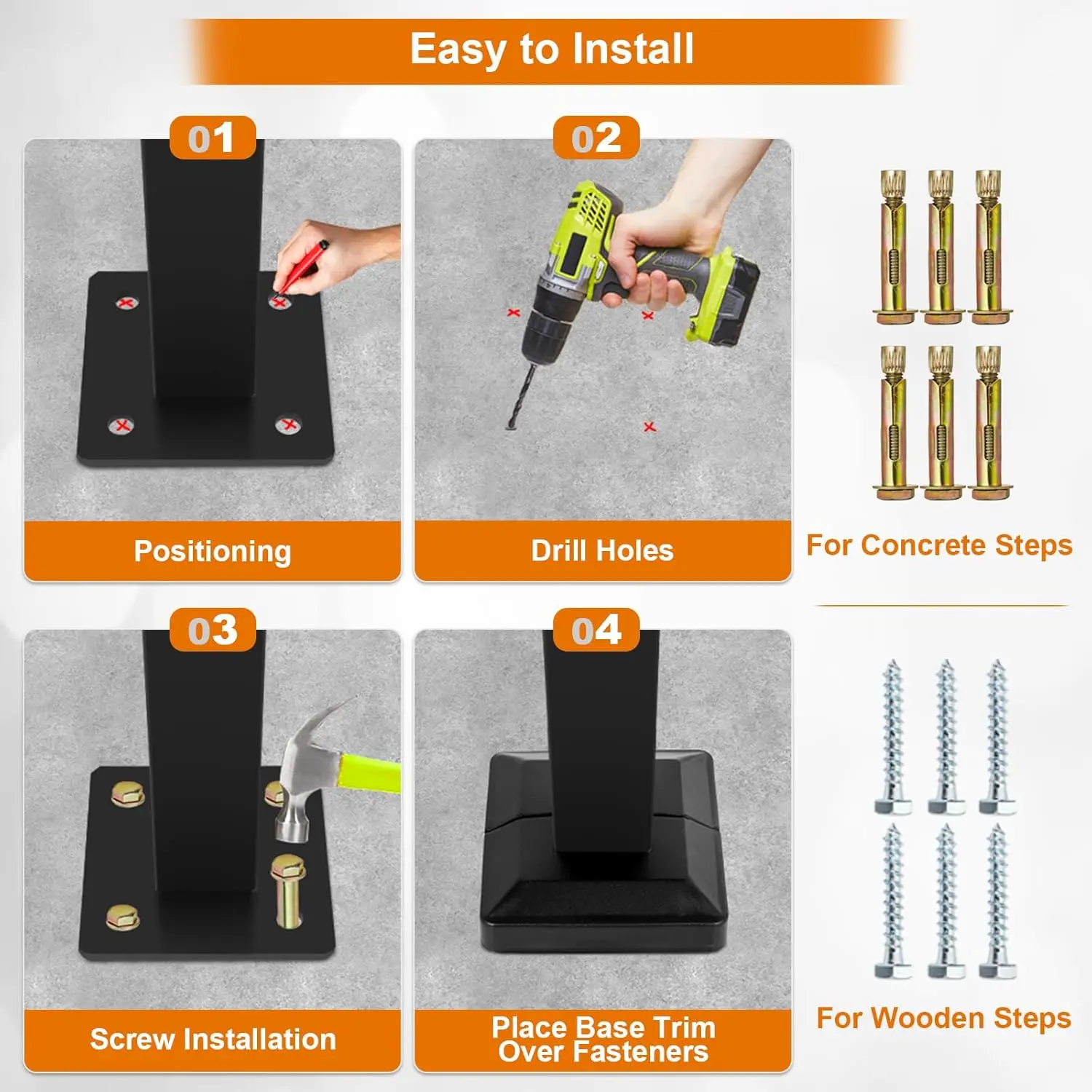 Easy to Install

01

Positioning

02

Drill Holes

For Concrete Steps

03

Screw Installation

04

Place Base Trim Over Fasteners

For Wooden Steps