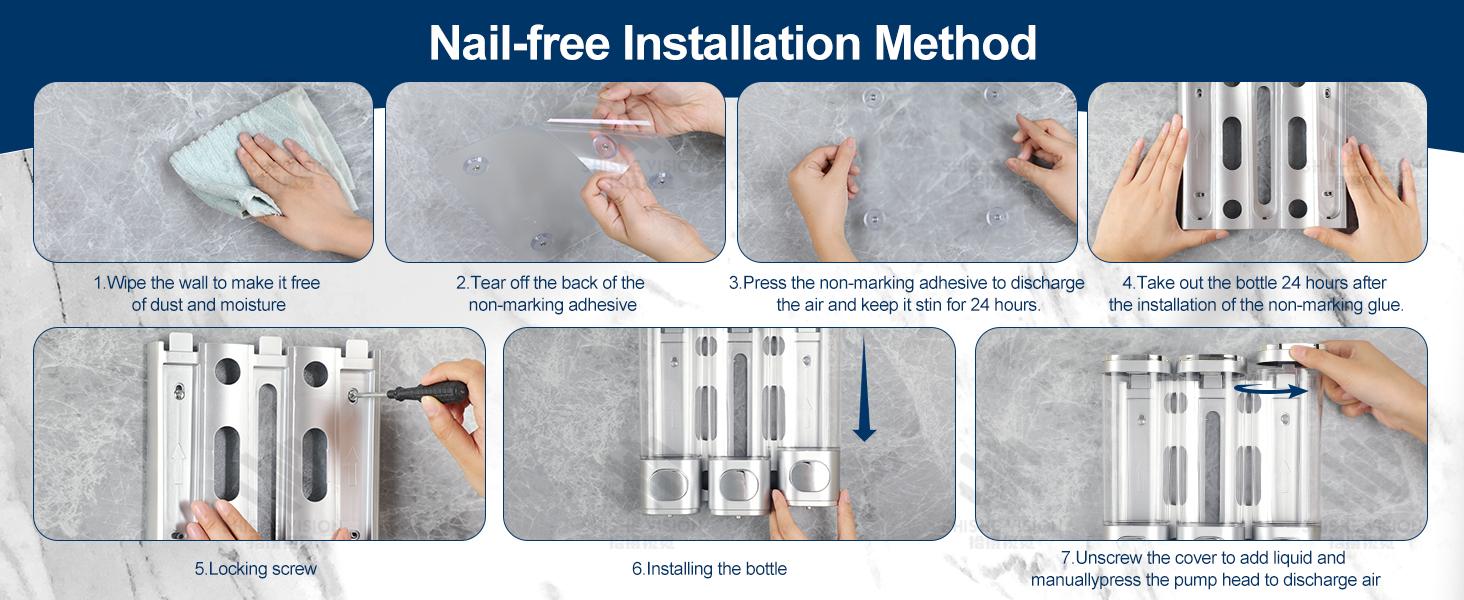 Nail-free Installation Method

1.Wipe the wall to make it free of dust and moisture

2.Tear off the back of the non-marking adhesive

3.Press the non-marking adhesive to discharge the air and keep it stin for 24 hours.

4.Take out the bottle 24 hours after the installation of the non-marking glue.

5.Locking screw

6.Installing the bottle

7.Unscrew the cover to add liquid and manuallypress the pump head to discharge air