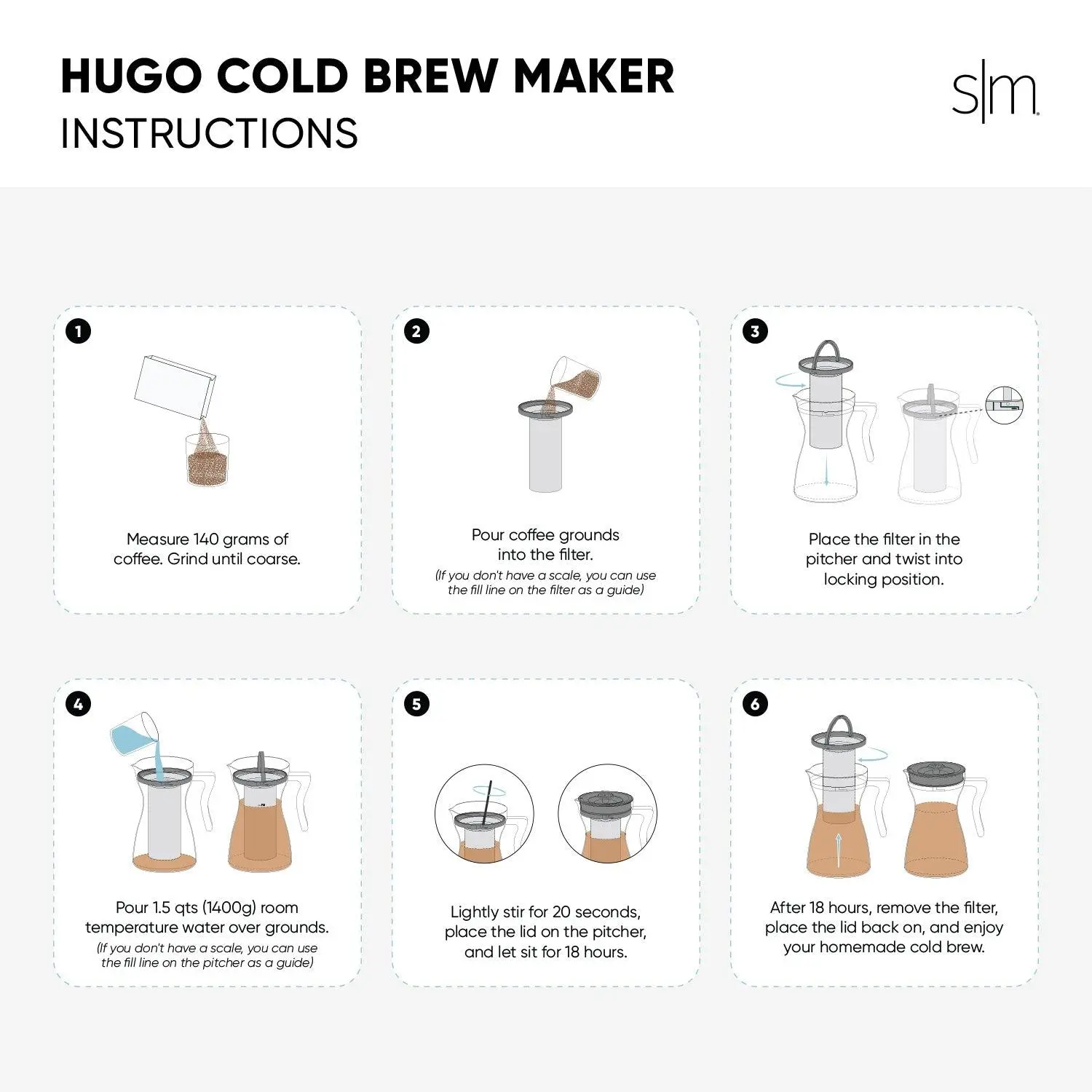 HUGO COLD BREW MAKER
INSTRUCTIONS

s|m

1

Measure 140 grams of coffee. Grind until coarse.

2

Pour coffee grounds into the filter.
(If you don't have a scale, you can use the fill line on the filter as a guide)

3

Place the filter in the pitcher and twist into locking position.

4

Pour 1.5 qts (1400g) room temperature water over grounds.
(If you don't have a scale, you can use the fill line on the pitcher as a guide)

5

Lightly stir for 20 seconds, place the lid on the pitcher, and let sit for 18 hours.

6

After 18 hours, remove the filter, place the lid back on, and enjoy your homemade cold brew.