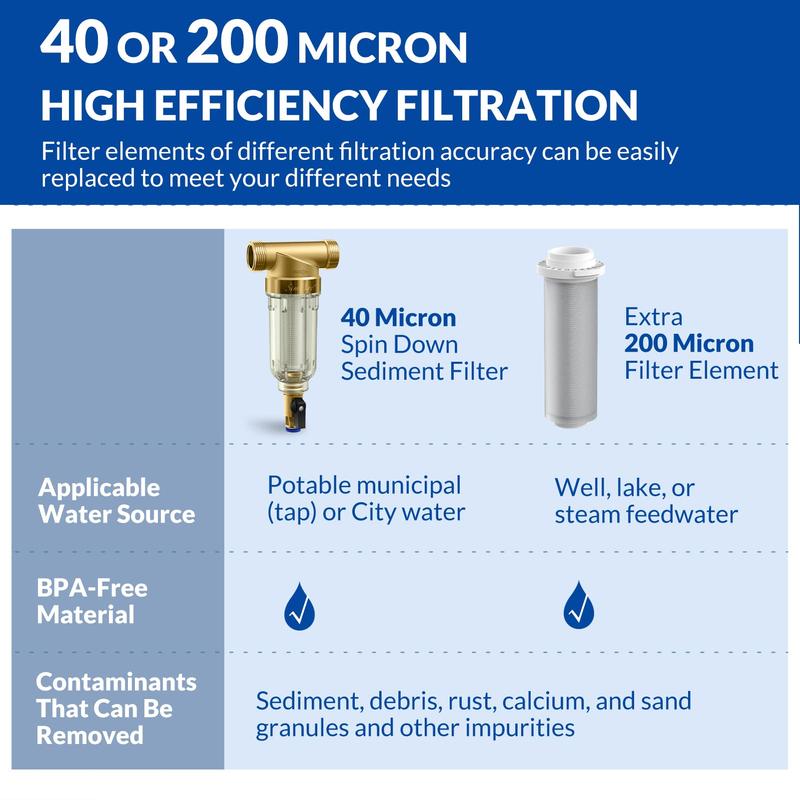 40 OR 200 MICRON
HIGH EFFICIENCY FILTRATION

Filter elements of different filtration accuracy can be easily replaced to meet your different needs

| | 40 Micron Spin Down Sediment Filter | Extra 200 Micron Filter Element |
|---|---|---|
| Applicable Water Source | Potable municipal (tap) or City water | Well, lake, or steam feedwater |
| BPA-Free Material | ✓ | ✓ |
| Contaminants That Can Be Removed | Sediment, debris, rust, calcium, and sand granules and other impurities | |