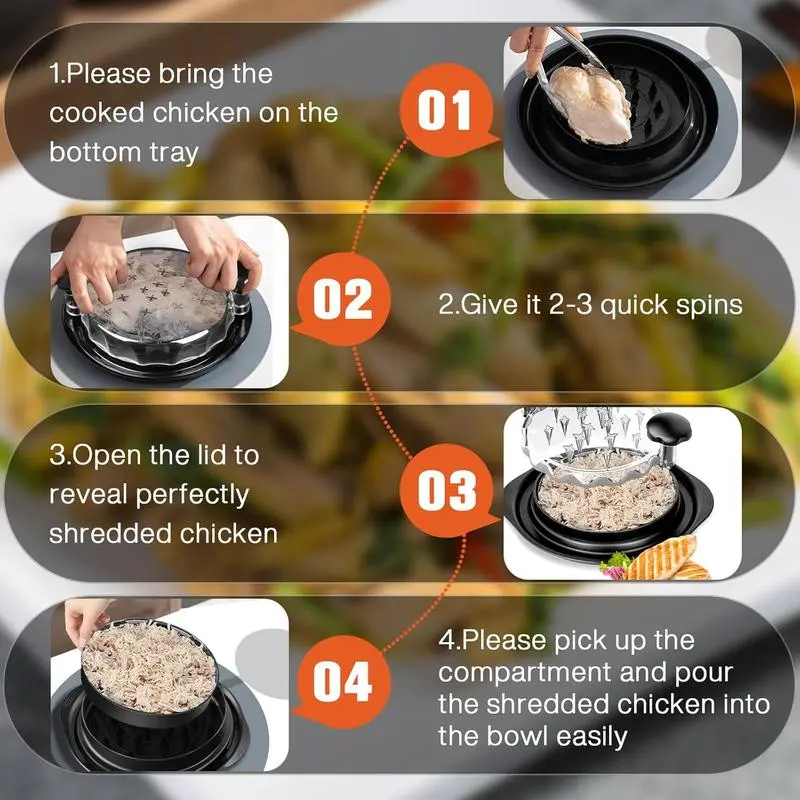 1.Please bring the cooked chicken on the bottom tray

01

02

2.Give it 2-3 quick spins

3.Open the lid to reveal perfectly shredded chicken

03

04

4.Please pick up the compartment and pour the shredded chicken into the bowl easily