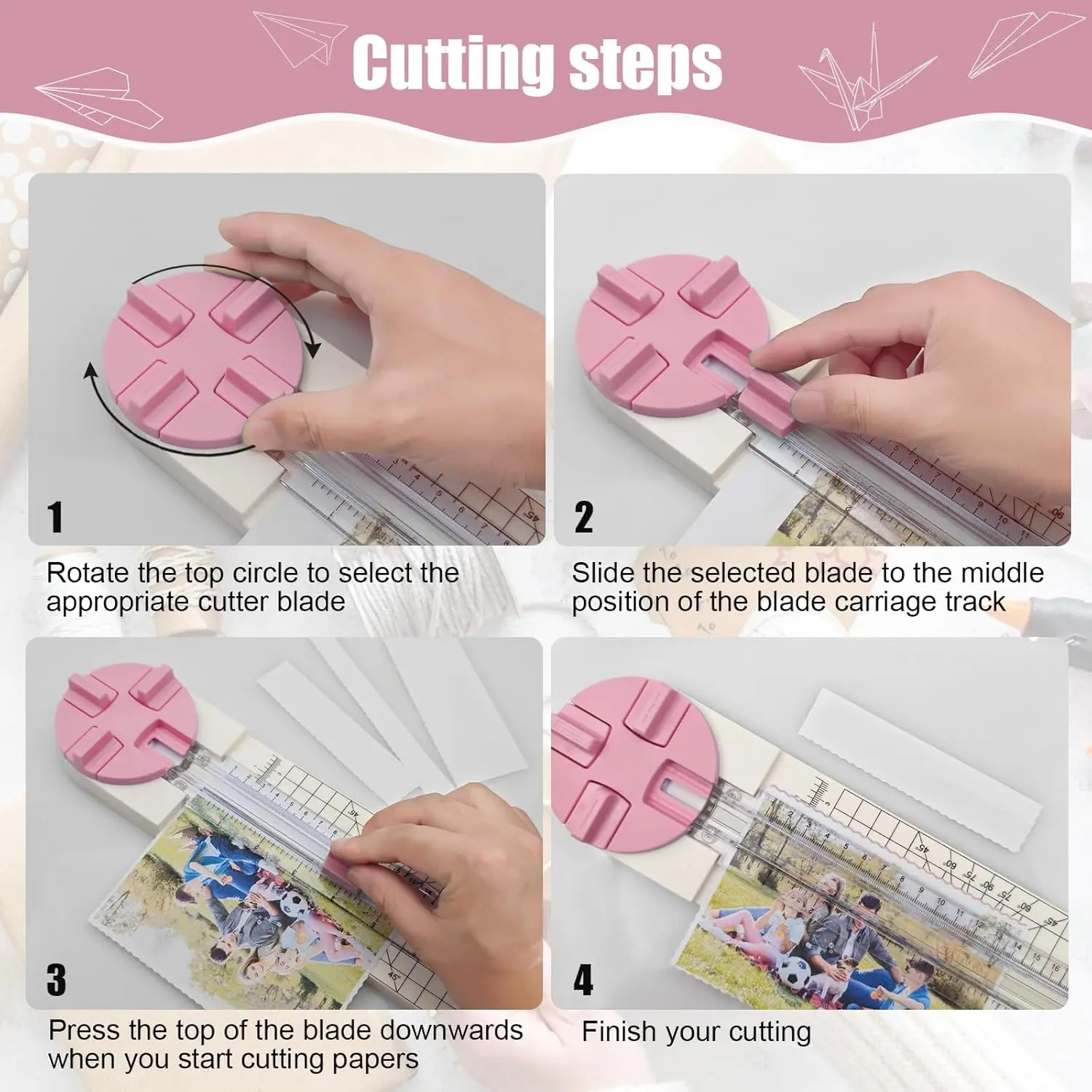 Cutting steps

1

Rotate the top circle to select the appropriate cutter blade

2

Slide the selected blade to the middle position of the blade carriage track

3

Press the top of the blade downwards when you start cutting papers

4

Finish your cutting