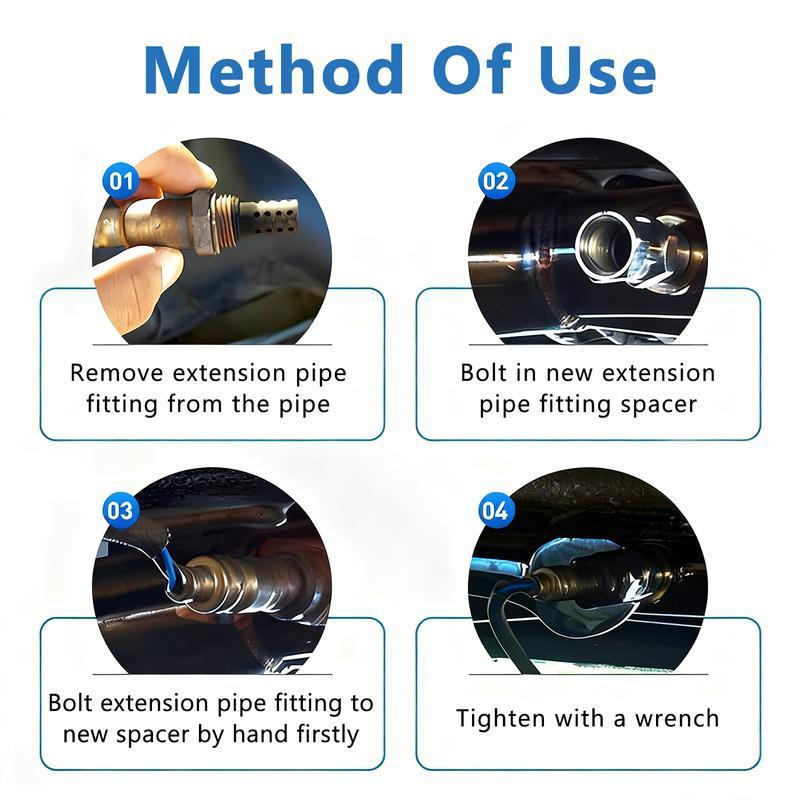 Method Of Use

01

Remove extension pipe fitting from the pipe

02

Bolt in new extension pipe fitting spacer

03

Bolt extension pipe fitting to new spacer by hand firstly

04

Tighten with a wrench