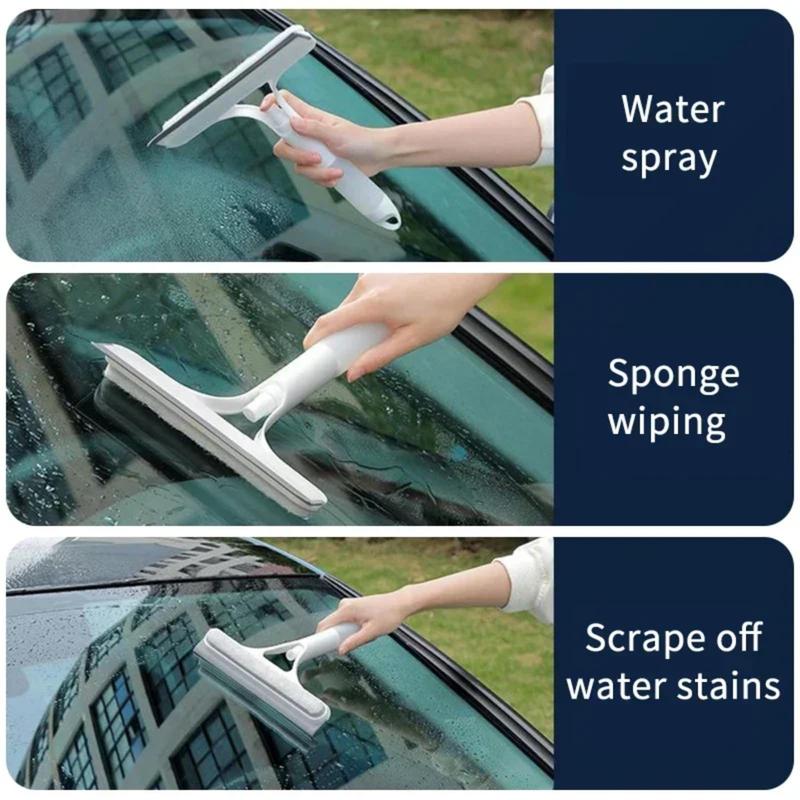 Water spray

Sponge wiping

Scrape off water stains