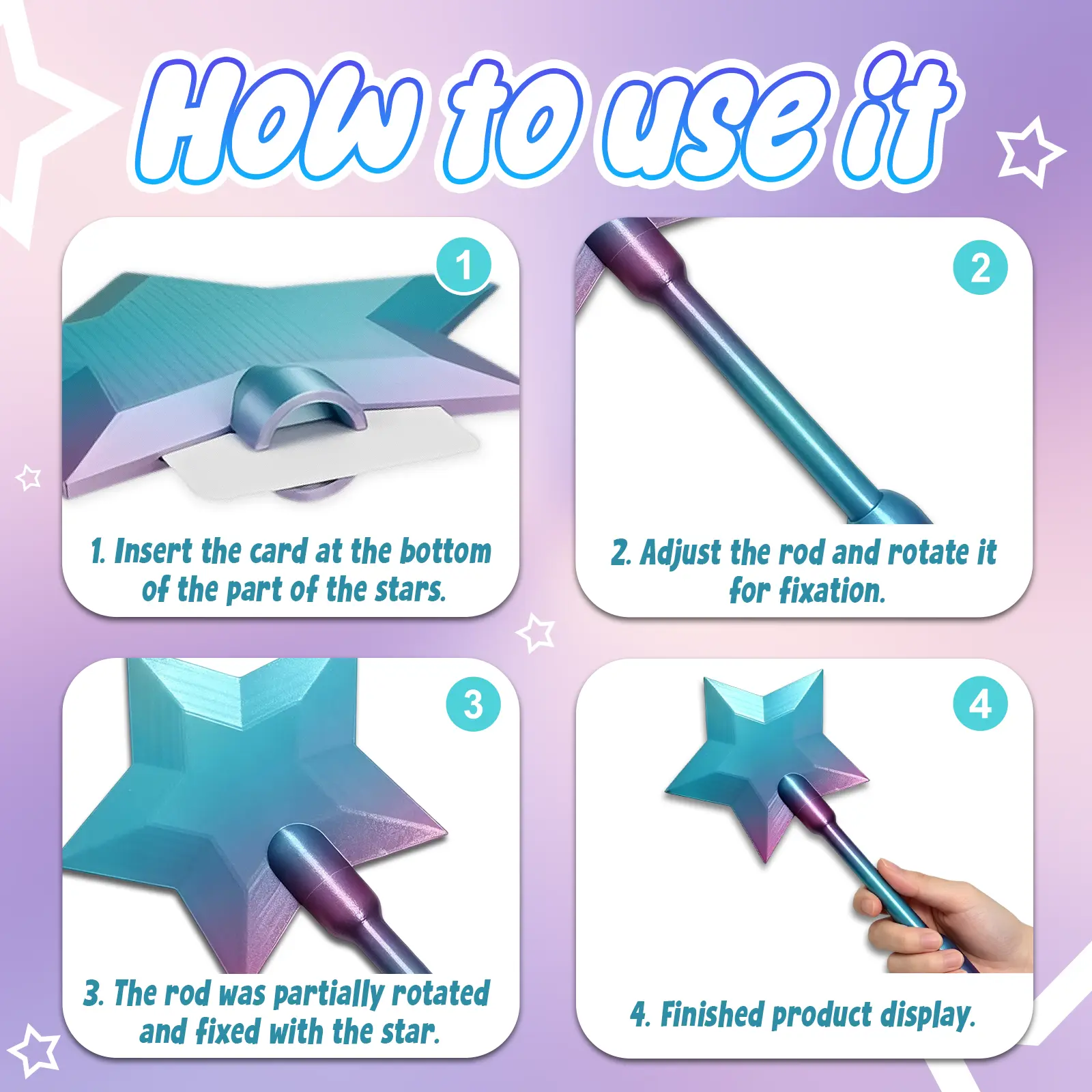 How to use it

1

1. Insert the card at the bottom of the part of the stars.

2

2. Adjust the rod and rotate it for fixation.

3

3. The rod was partially rotated and fixed with the star.

4

4. Finished product display.