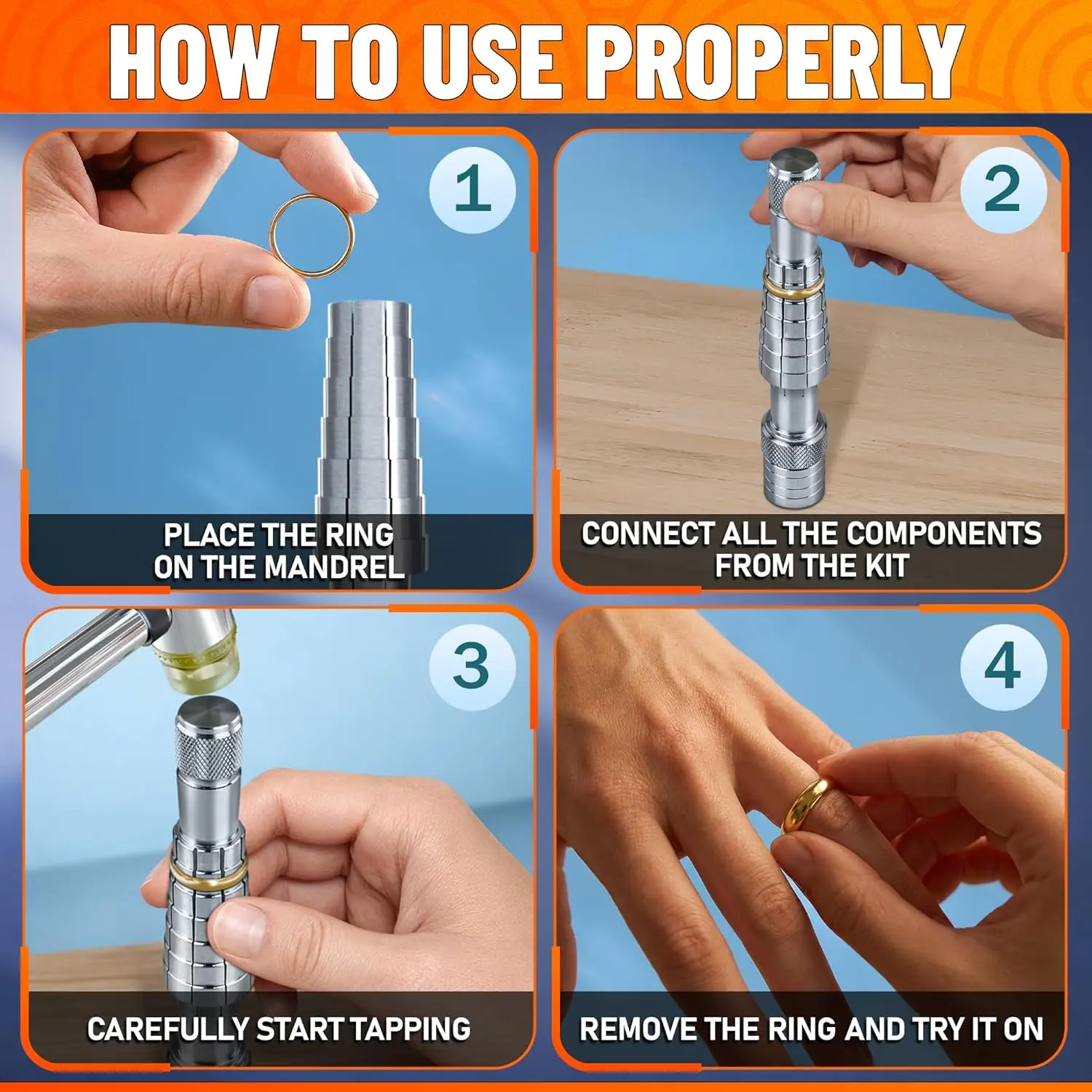 HOW TO USE PROPERLY

1

PLACE THE RING ON THE MANDREL

2

CONNECT ALL THE COMPONENTS FROM THE KIT

3

CAREFULLY START TAPPING

4

REMOVE THE RING AND TRY IT ON