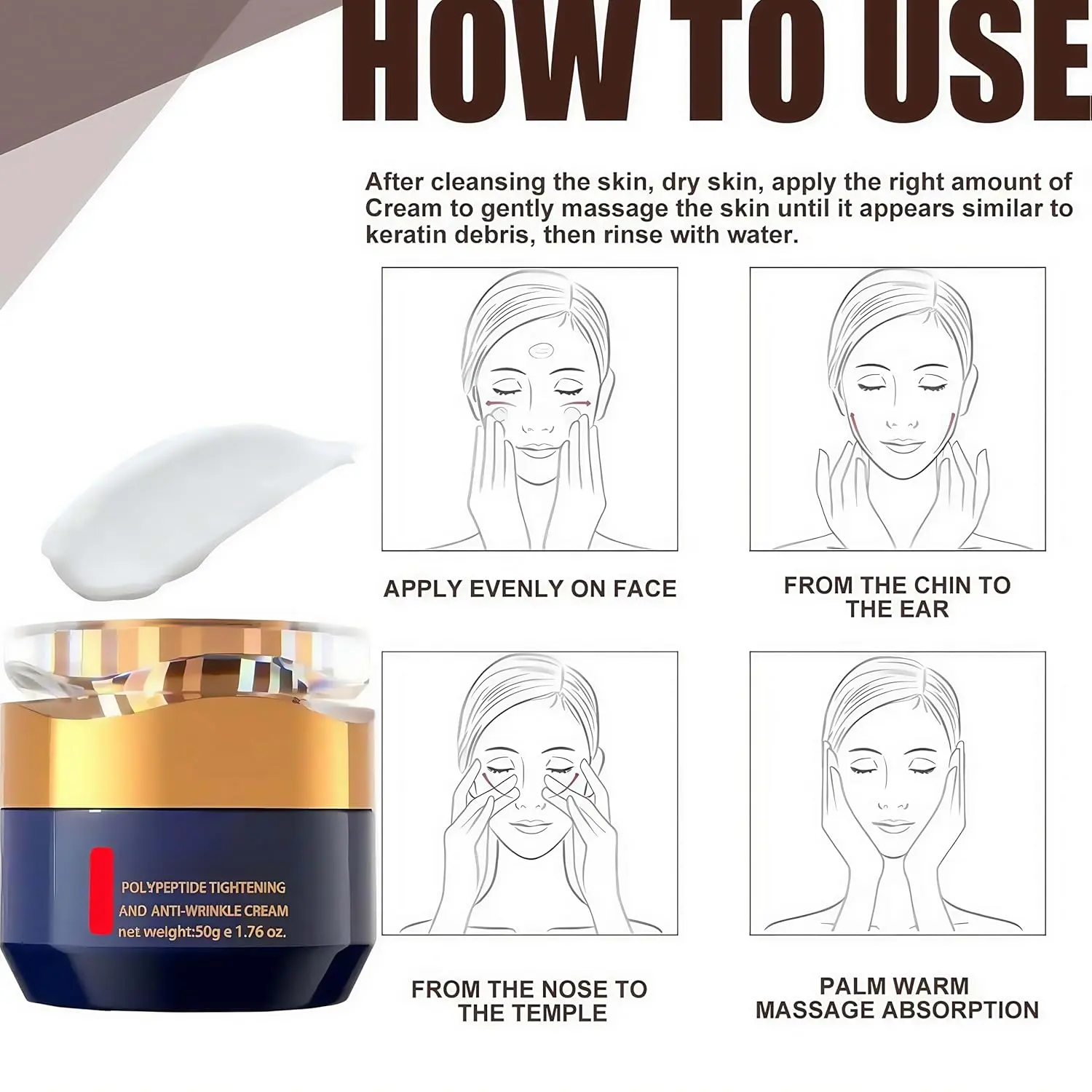 HOW TO USE

After cleansing the skin, dry skin, apply the right amount of Cream to gently massage the skin until it appears similar to keratin debris, then rinse with water.

APPLY EVENLY ON FACE

FROM THE CHIN TO THE EAR

FROM THE NOSE TO THE TEMPLE

PALM WARM MASSAGE ABSORPTION

POLYPEPTIDE TIGHTENING AND ANTI-WRINKLE CREAM net weight:50g e 1.76 oz.